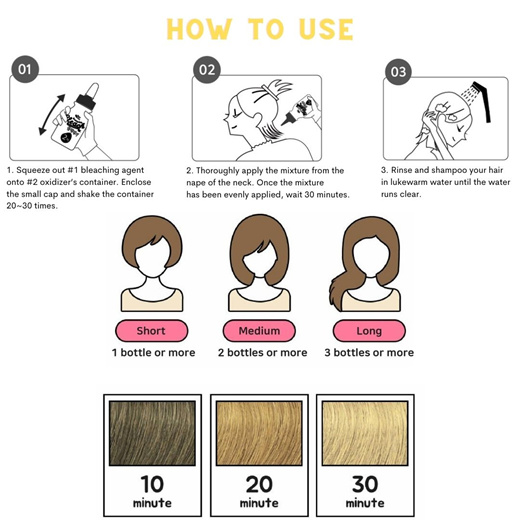 HOW TO USE

01

1. Squeeze out #1 bleaching agent onto #2 oxidizer's container. Enclose the small cap and shake the container 20~30 times.

02

2. Thoroughly apply the mixture from the nape of the neck. Once the mixture has been evenly applied, wait 30 minutes.

03

3. Rinse and shampoo your hair in lukewarm water until the water runs clear.

Short
1 bottle or more

Medium
2 bottles or more

Long
3 bottles or more

10
minute

20
minute

30
minute