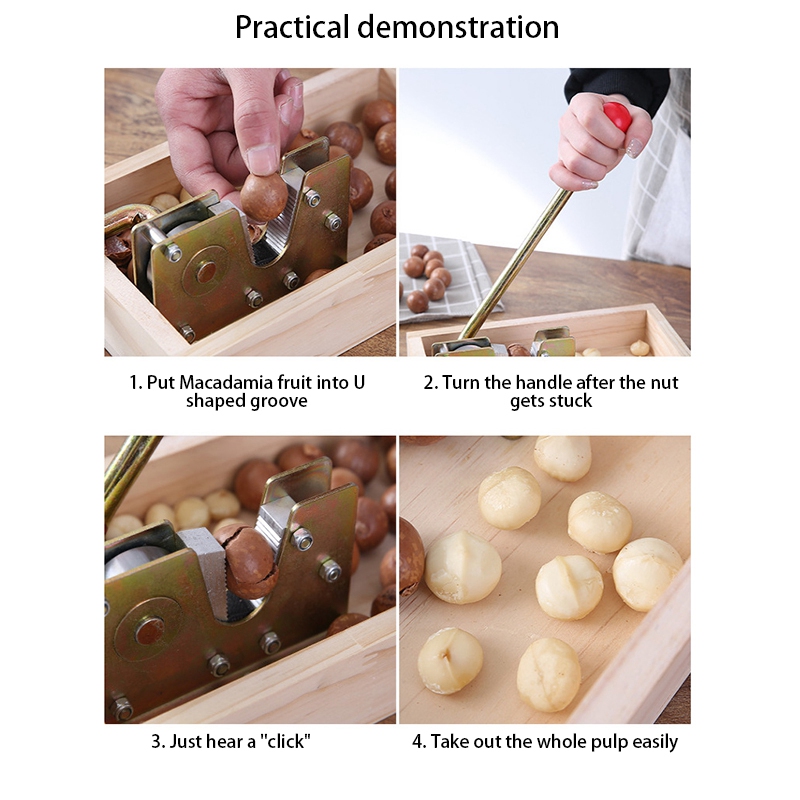 Practical demonstration

1. Put Macadamia fruit into U shaped groove

2. Turn the handle after the nut gets stuck

3. Just hear a "click"

4. Take out the whole pulp easily