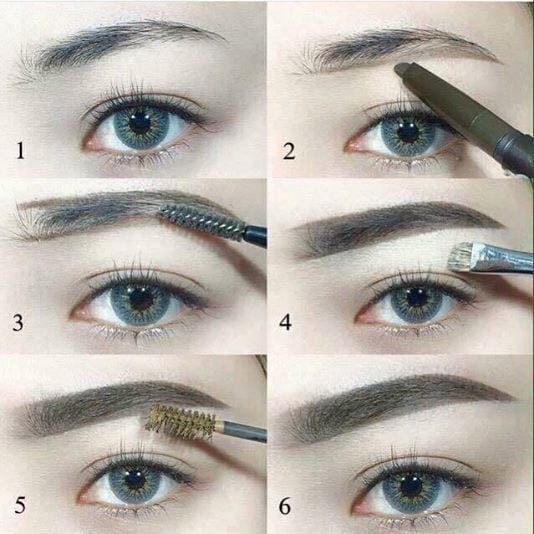 1
2
3
4
5
6