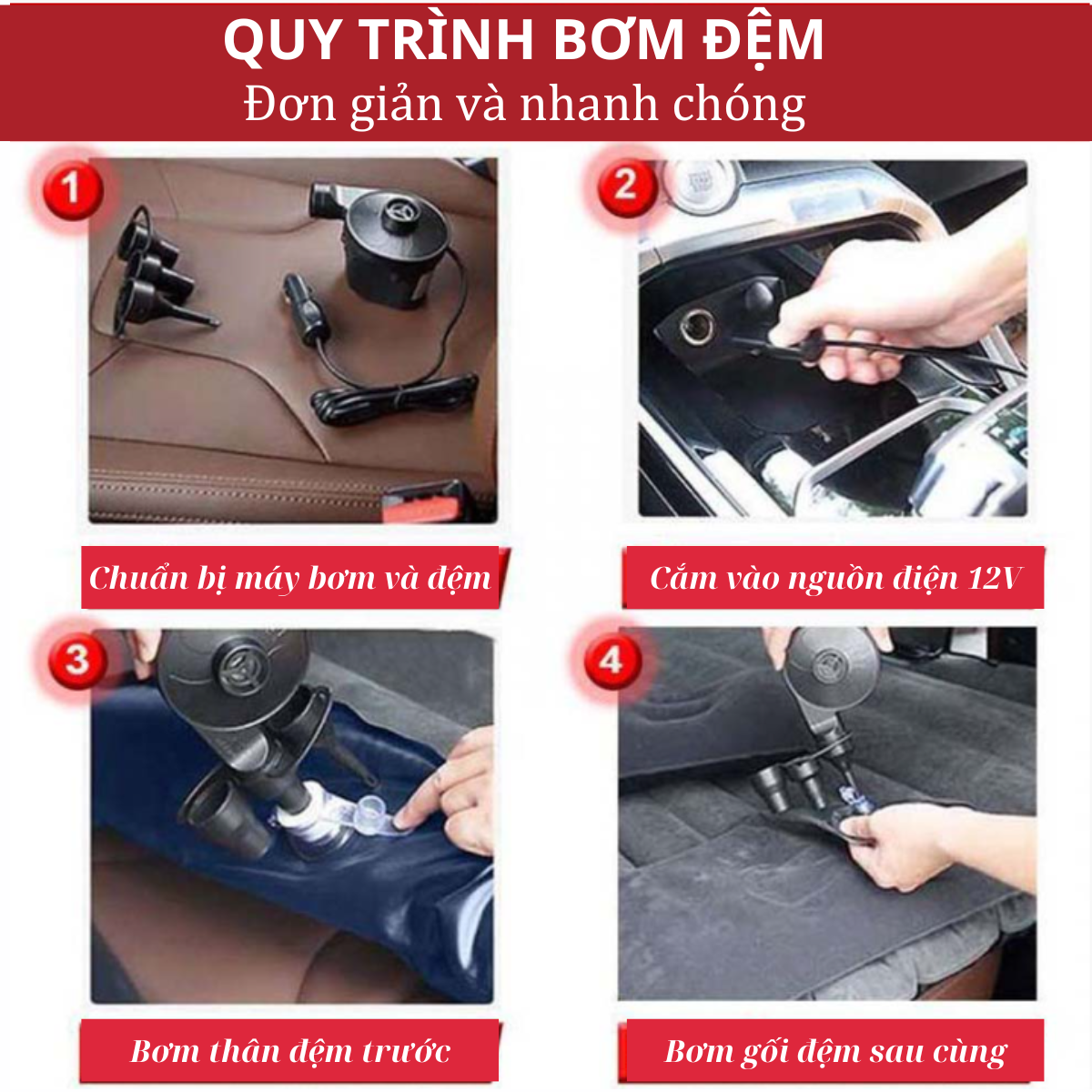 QUY TRÌNH BƠM ĐỆM
Đơn giản và nhanh chóng

1

Chuẩn bị máy bơm và đệm

2

Cắm vào nguồn điện 12V

3

Bơm thân đệm trước

4

Bơm gối đệm sau cùng