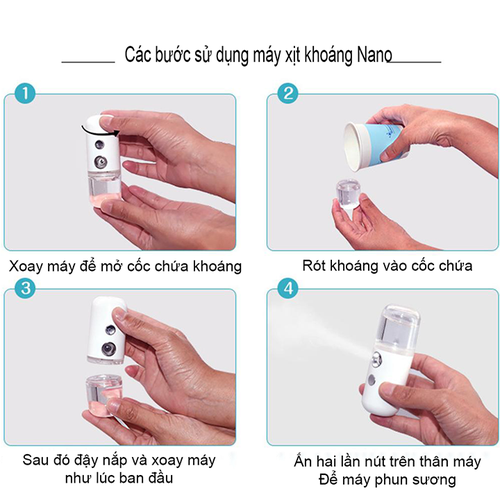 Các bước sử dụng máy xịt khoáng Nano

1

Xoay máy để mở cốc chứa khoáng

2

Rót khoáng vào cốc chứa

3

Sau đó đậy nắp và xoay máy như lúc ban đầu

4

Ấn hai lần nút trên thân máy Để máy phun sương