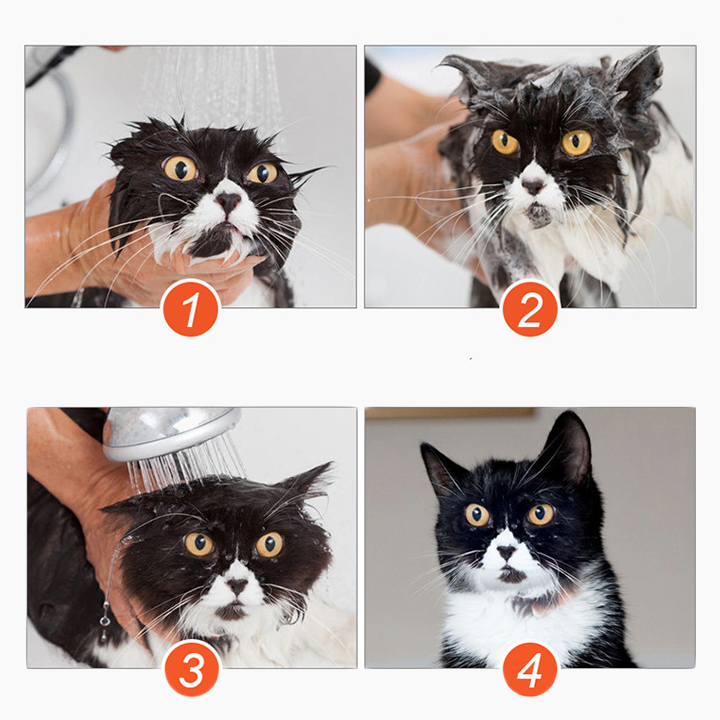 1

2

3

4