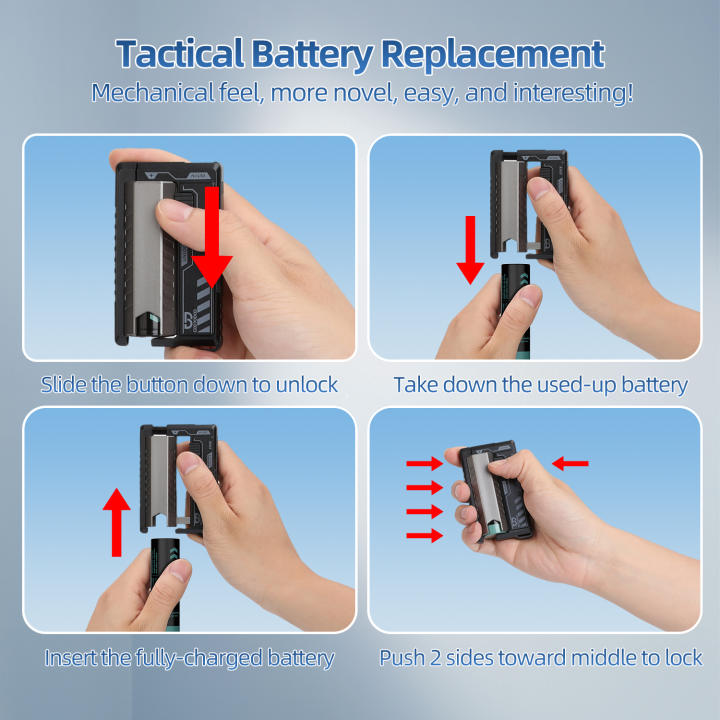 Tactical Battery Replacement

Mechanical feel, more novel, easy, and interesting!

Slide the button down to unlock

Take down the used-up battery

Insert the fully-charged battery

Push 2 sides toward middle to lock