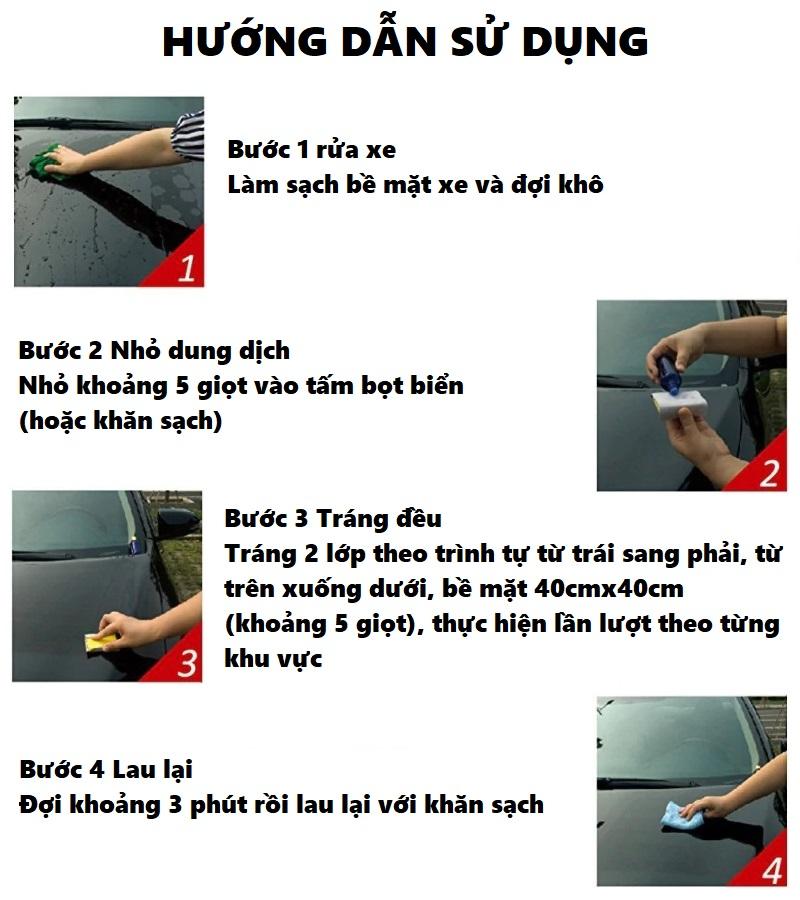 HƯỚNG DẪN SỬ DỤNG

1

Bước 1 rửa xe
Làm sạch bề mặt xe và đợi khô

Bước 2 Nhỏ dung dịch
Nhỏ khoảng 5 giọt vào tấm bọt biển (hoặc khăn sạch)

2

3

Bước 3 Tráng đều
Tráng 2 lớp theo trình tự từ trái sang phải, từ trên xuống dưới, bề mặt 40cmx40cm (khoảng 5 giọt), thực hiện lần lượt theo từng khu vực

Bước 4 Lau lại
Đợi khoảng 3 phút rồi lau lại với khăn sạch

4