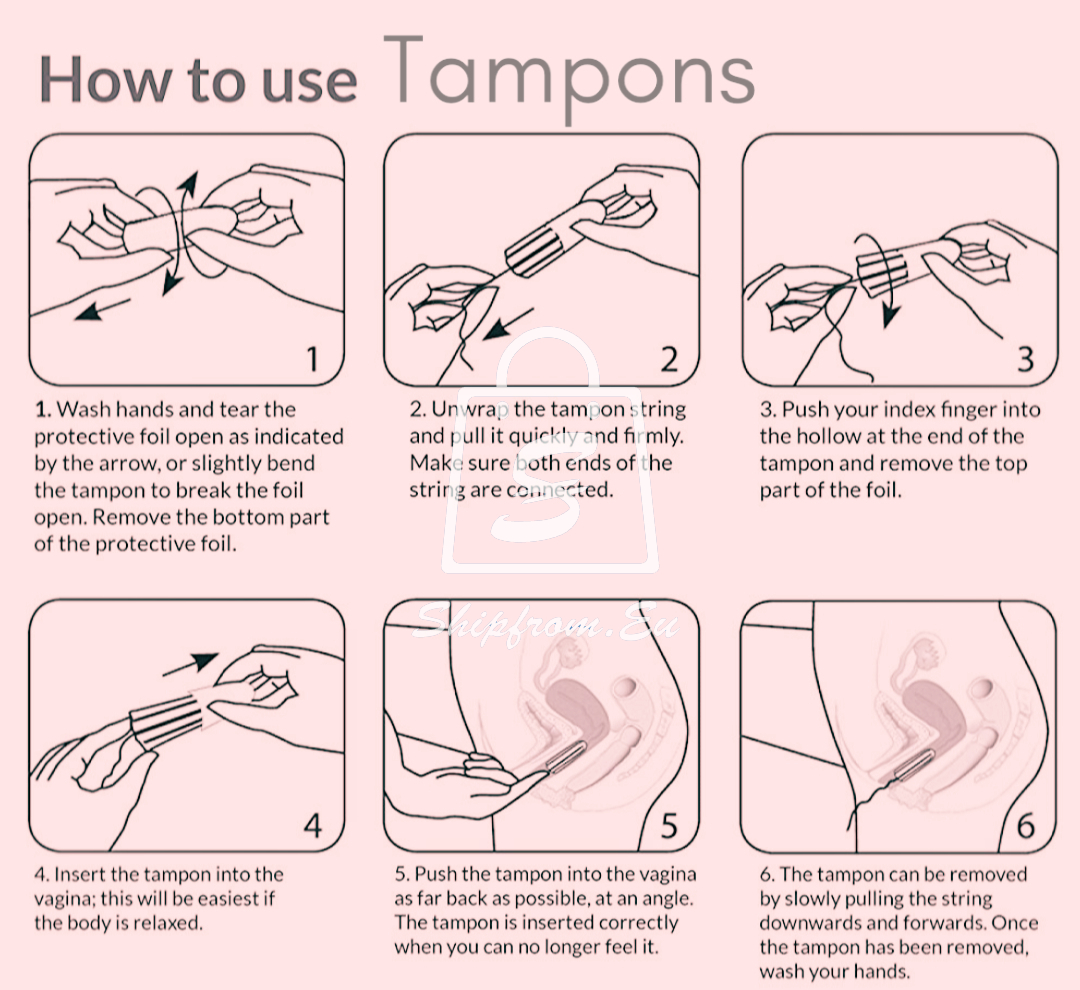 How to use Tampons

1

1. Wash hands and tear the protective foil open as indicated by the arrow, or slightly bend the tampon to break the foil open. Remove the bottom part of the protective foil.

2

2. Unwrap the tampon string and pull it quickly and firmly. Make sure both ends of the string are connected.

3

3. Push your index finger into the hollow at the end of the tampon and remove the top part of the foil.

Shipfrom.Eu

4

4. Insert the tampon into the vagina; this will be easiest if the body is relaxed.

5

5. Push the tampon into the vagina as far back as possible, at an angle. The tampon is inserted correctly when you can no longer feel it.

6

6. The tampon can be removed by slowly pulling the string downwards and forwards. Once the tampon has been removed, wash your hands.