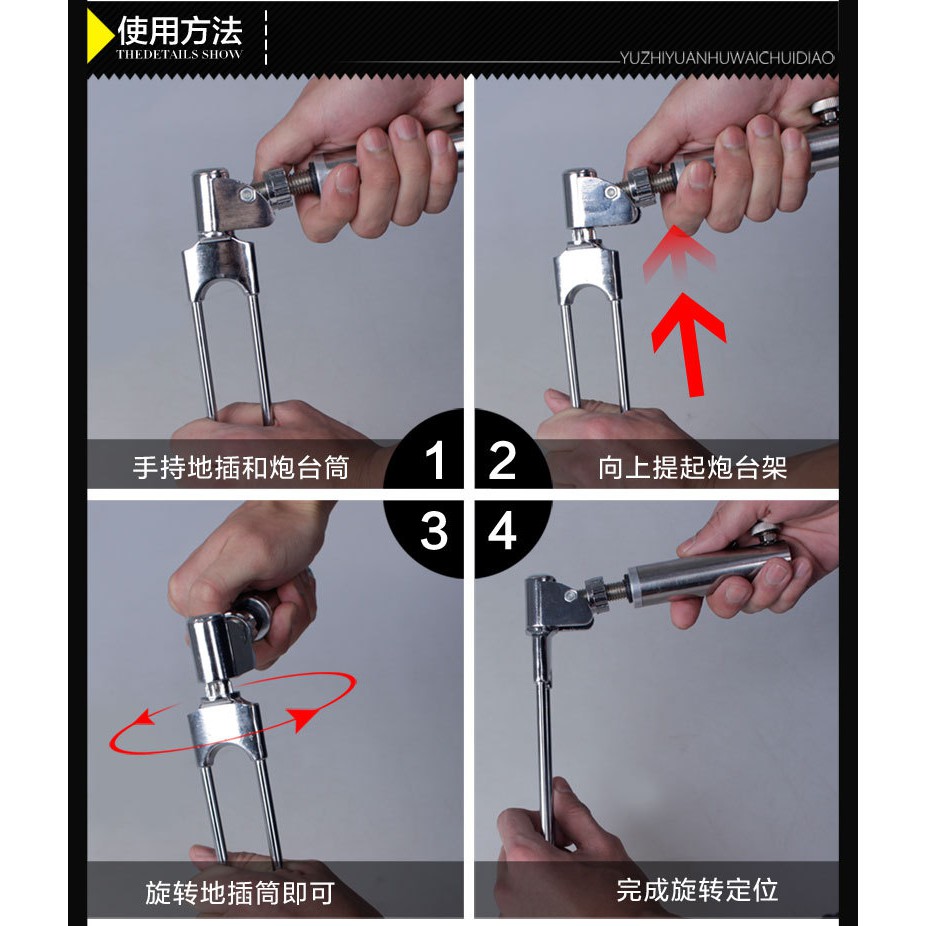 使用方法
THEDETAILS SHOW
YUZHIYUANHUWAICHUIDIAO

手持地插和炮台筒
1
2
向上提起炮台架

3
4
旋转地插筒即可
完成旋转定位