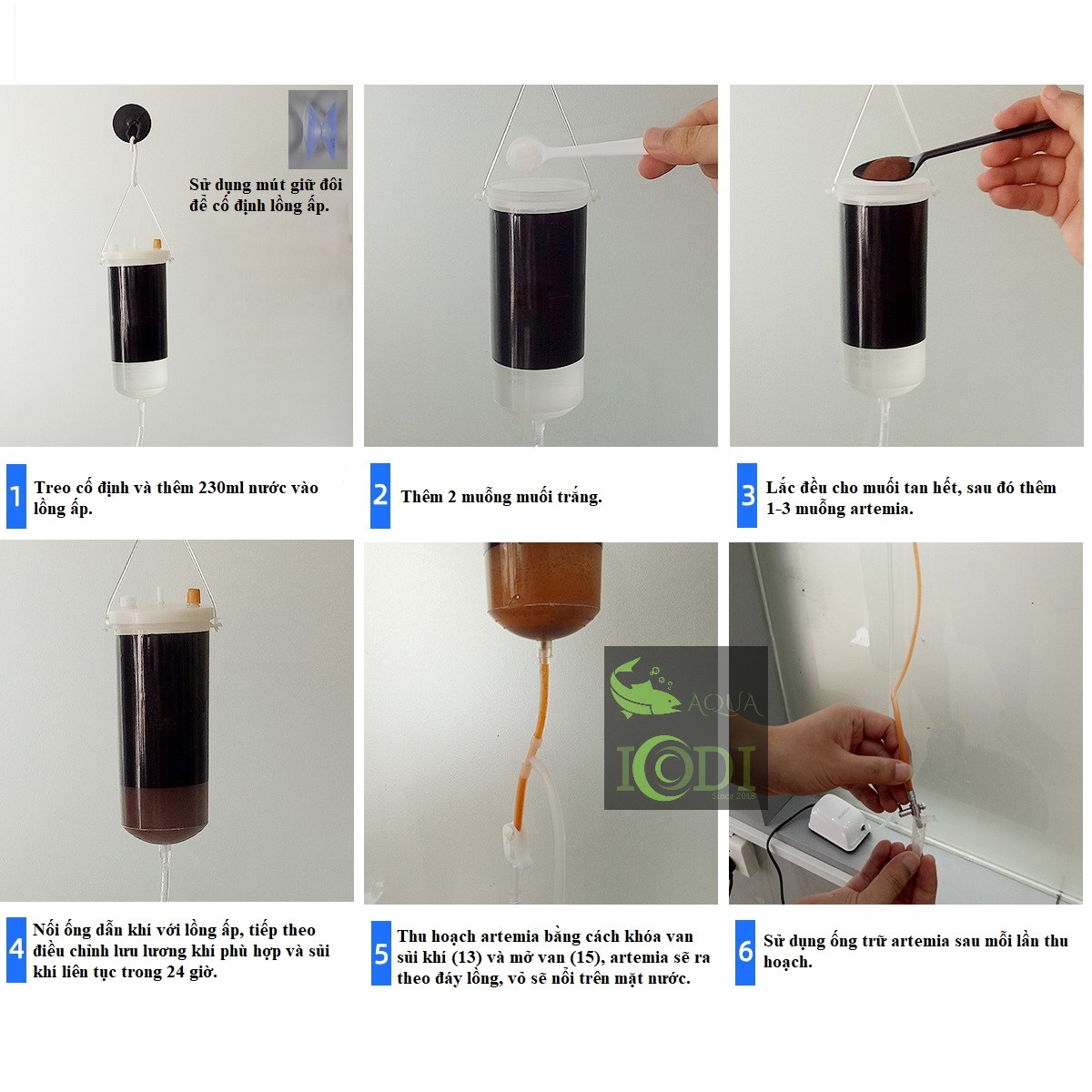 Sử dụng mút giữ đôi để cố định lồng ấp.

1 Treo cố định và thêm 230ml nước vào lồng ấp.

2 Thêm 2 muỗng muối trắng.

3 Lắc đều cho muối tan hết, sau đó thêm 1-3 muỗng artemia.

4 Nối ống dẫn khí với lồng ấp, tiếp theo điều chỉnh lưu lương khí phù hợp và sủi khí liên tục trong 24 giờ.

5 Thu hoạch artemia bằng cách khóa van sủi khí (13) và mở van (15), artemia sẽ ra theo đáy lồng, vỏ sẽ nổi trên mặt nước.

6 Sử dụng ống trữ artemia sau mỗi lần thu hoạch.

AQUA ICODI Since 2018