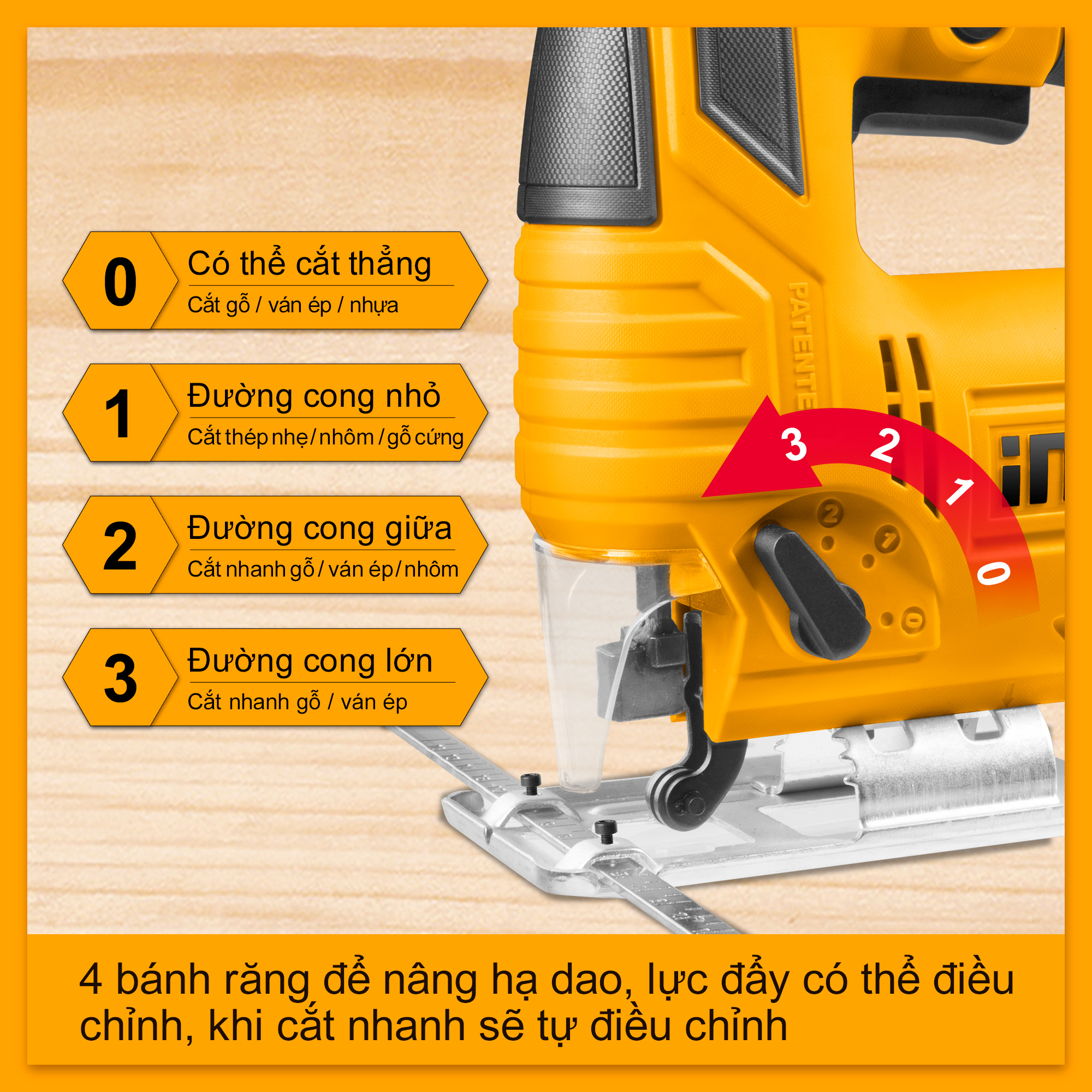 0
Có thể cắt thẳng
Cắt gỗ / ván ép / nhựa

1
Đường cong nhỏ
Cắt thép nhẹ / nhôm / gỗ cứng

2
Đường cong giữa
Cắt nhanh gỗ / ván ép / nhôm

3
Đường cong lớn
Cắt nhanh gỗ / ván ép

PATENTE

3 2 1 0

2 1 0

4 bánh răng để nâng hạ dao, lực đẩy có thể điều chỉnh, khi cắt nhanh sẽ tự điều chỉnh