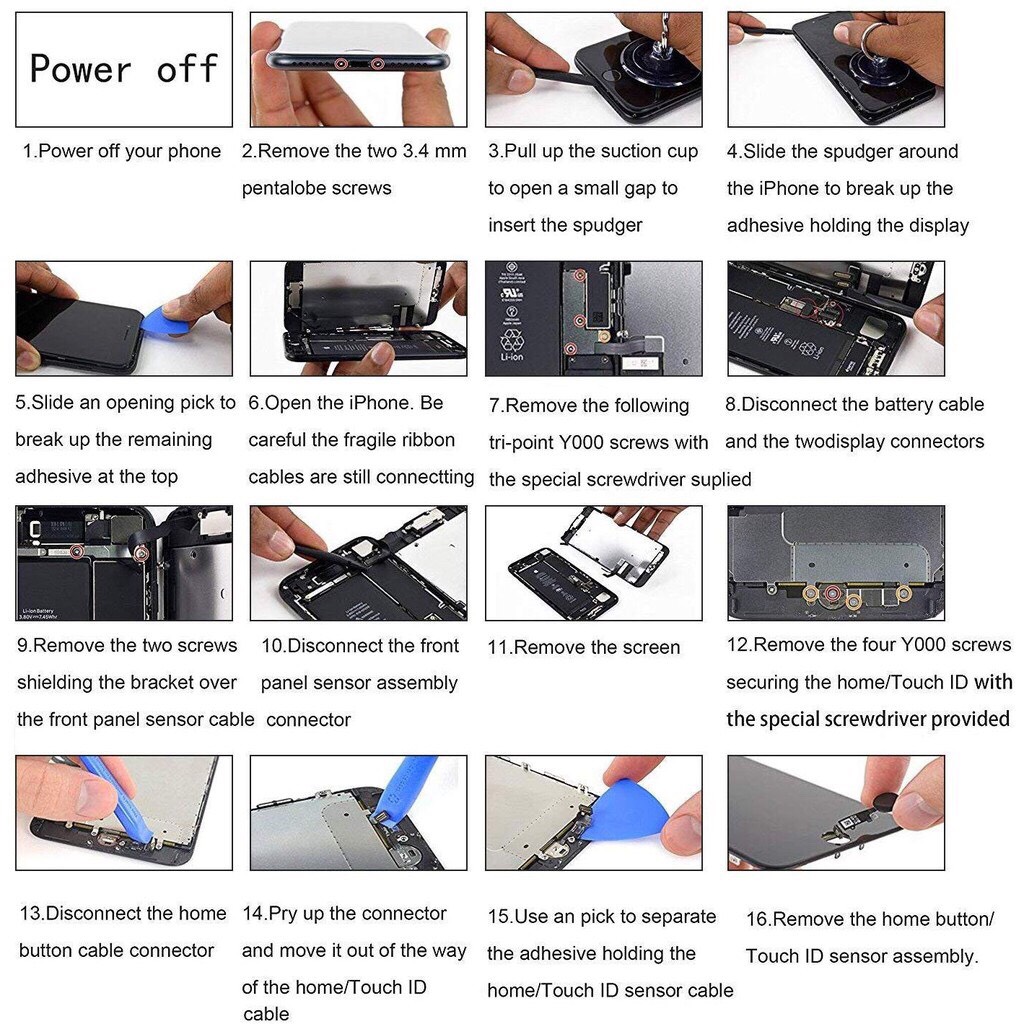 Power off

1.Power off your phone

2.Remove the two 3.4 mm pentalobe screws

3.Pull up the suction cup to open a small gap to insert the spudger

4.Slide the spudger around the iPhone to break up the adhesive holding the display

Li-ion

5.Slide an opening pick to break up the remaining adhesive at the top

6.Open the iPhone. Be careful the fragile ribbon cables are still connectting

7.Remove the following tri-point Y000 screws with the special screwdriver suplied

8.Disconnect the battery cable and the twodisplay connectors

Li-ion Battery

9.Remove the two screws shielding the bracket over the front panel sensor cable

10.Disconnect the front panel sensor assembly connector

11.Remove the screen

12.Remove the four Y000 screws securing the home/Touch ID with the special screwdriver provided

13.Disconnect the home button cable connector

14.Pry up the connector and move it out of the way of the home/Touch ID cable

15.Use an pick to separate the adhesive holding the home/Touch ID sensor cable

16.Remove the home button/ Touch ID sensor assembly.