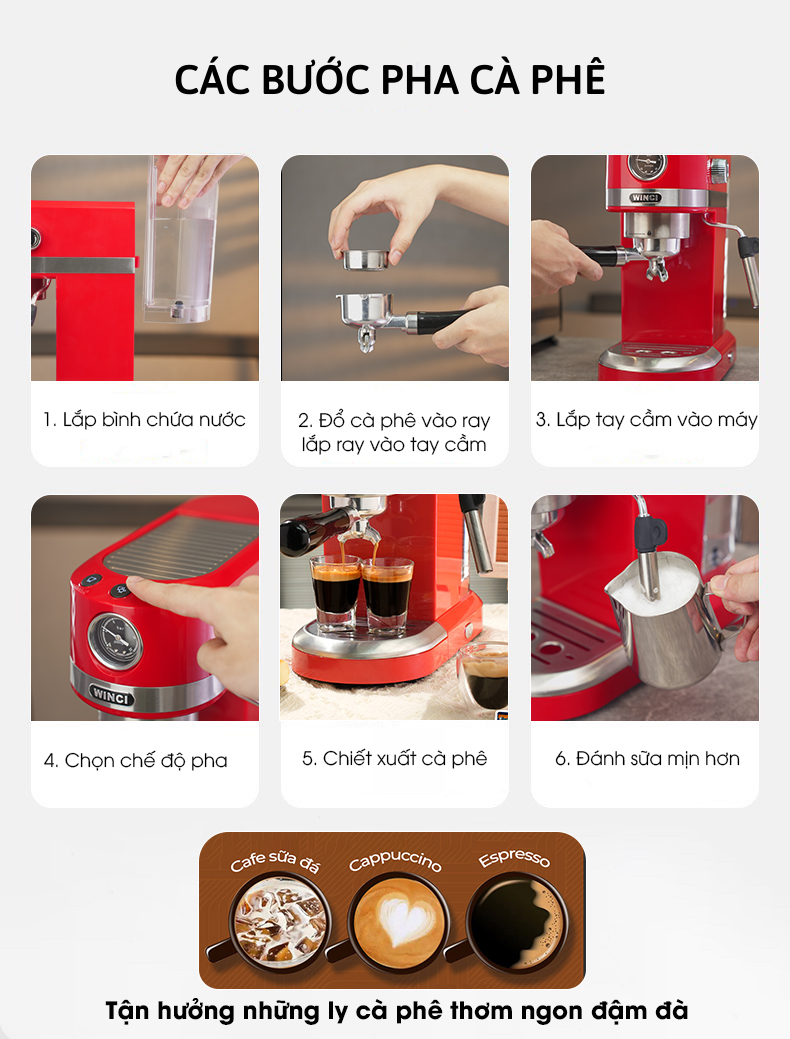 CÁC BƯỚC PHA CÀ PHÊ

WINCI

1. Lắp bình chứa nước

2. Đổ cà phê vào ray lắp ray vào tay cầm

3. Lắp tay cầm vào máy

WINCI

4. Chọn chế độ pha

5. Chiết xuất cà phê

6. Đánh sữa mịn hơn

Cafe sữa đá

Cappuccino

Espresso

Tận hưởng những ly cà phê thơm ngon đậm đà