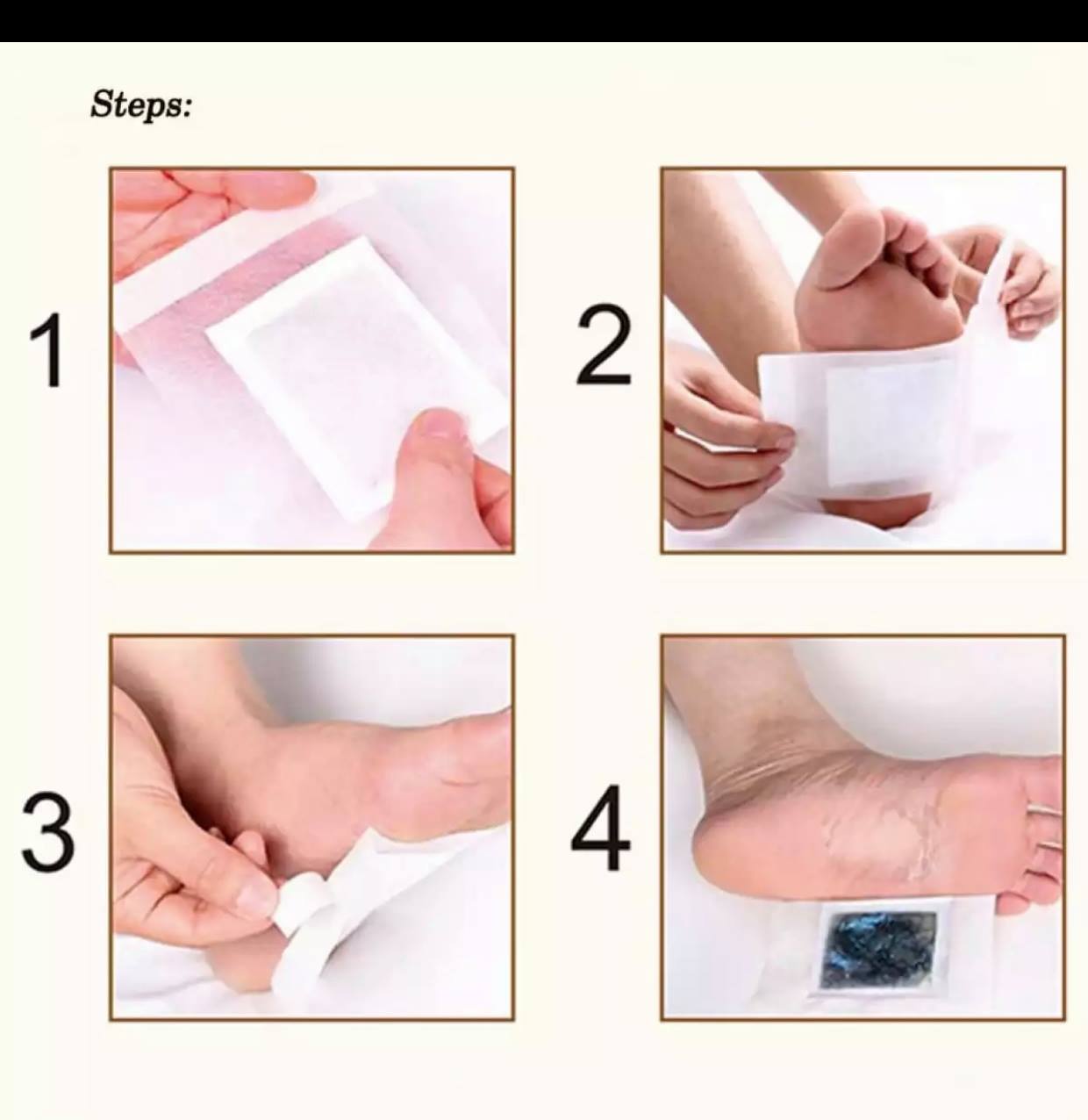 Steps:

1

2

3

4