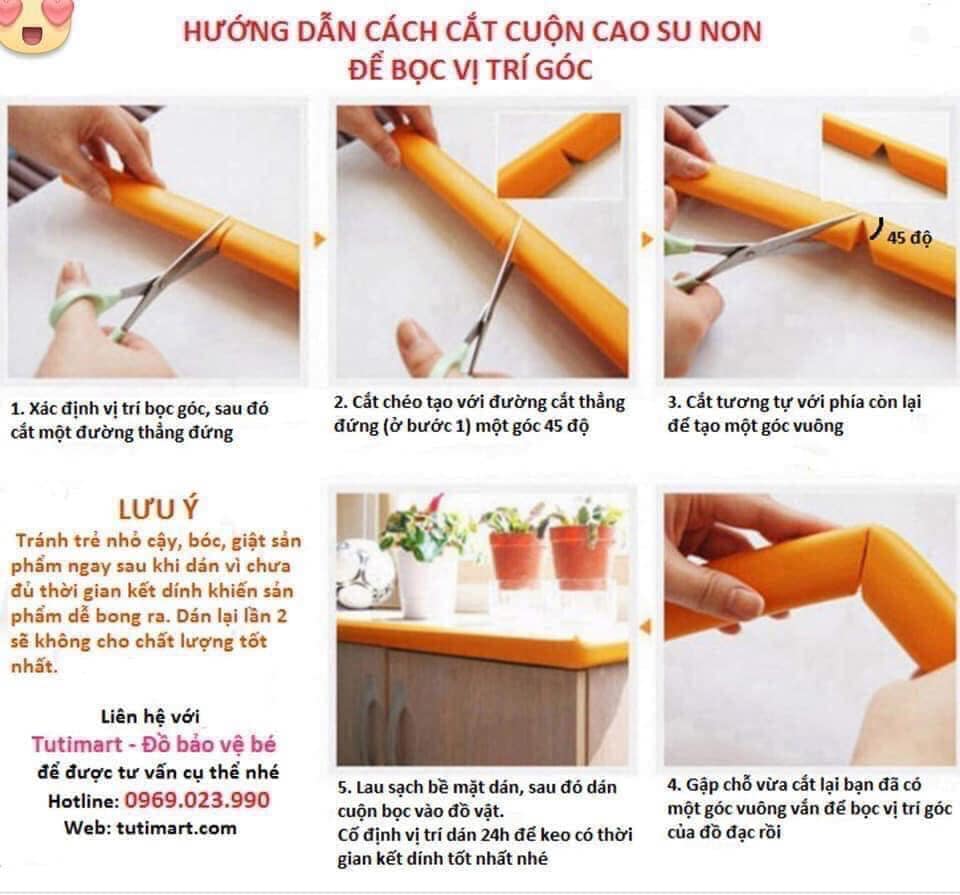 HƯỚNG DẪN CÁCH CẮT CUỘN CAO SU NON
ĐỂ BỌC VỊ TRÍ GÓC

45 độ

1. Xác định vị trí bọc góc, sau đó cắt một đường thẳng đứng

2. Cắt chéo tạo với đường cắt thẳng đứng (ở bước 1) một góc 45 độ

3. Cắt tương tự với phía còn lại để tạo một góc vuông

LƯU Ý
Tránh trẻ nhỏ cậy, bóc, giật sản phẩm ngay sau khi dán vì chưa đủ thời gian kết dính khiến sản phẩm dễ bong ra. Dán lại lần 2 sẽ không cho chất lượng tốt nhất.

Liên hệ với
Tutimart - Đồ bảo vệ bé
để được tư vấn cụ thể nhé
Hotline: 0969.023.990
Web: tutimart.com

5. Lau sạch bề mặt dán, sau đó dán cuộn bọc vào đồ vật.
Cố định vị trí dán 24h để keo có thời gian kết dính tốt nhất nhé

4. Gập chỗ vừa cắt lại bạn đã có một góc vuông vắn để bọc vị trí góc của đồ đạc rồi