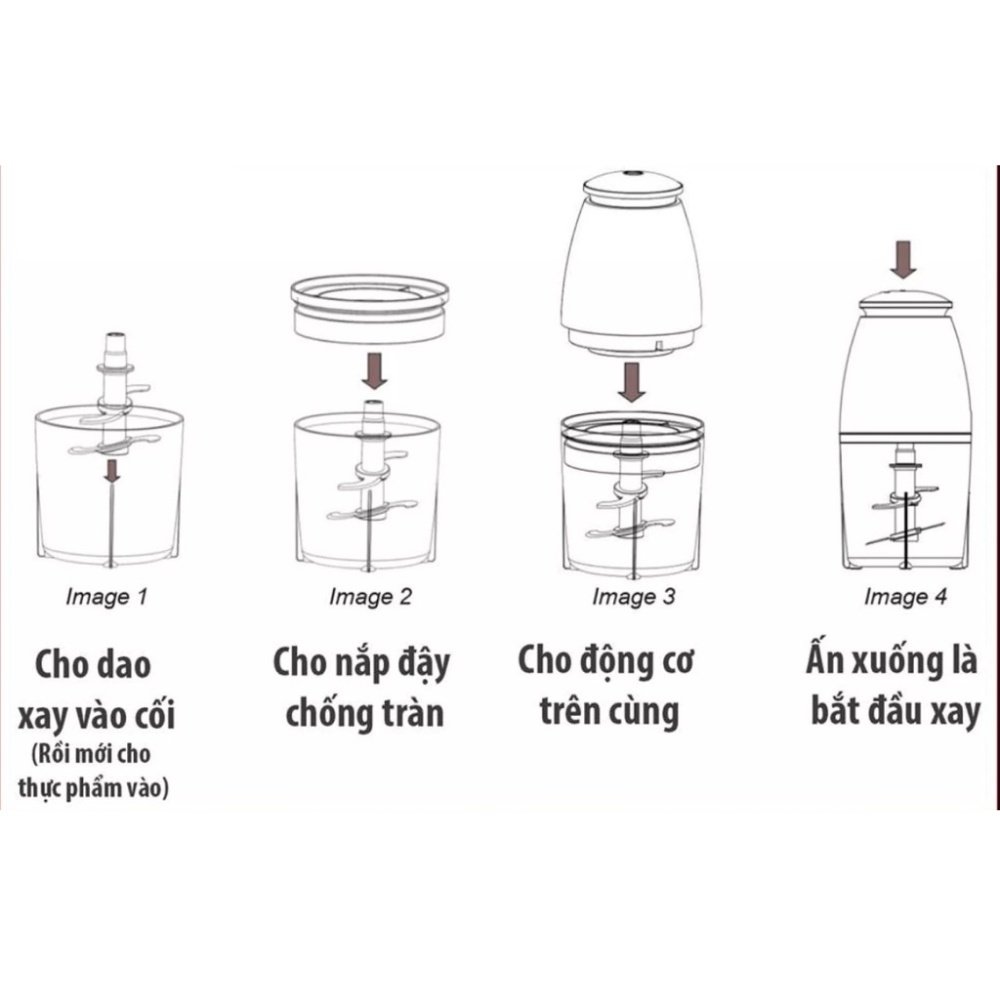 Image 1

Cho dao xay vào cối
(Rồi mới cho thực phẩm vào)

Image 2

Cho nắp đậy chống tràn

Image 3

Cho động cơ trên cùng

Image 4

Ấn xuống là bắt đầu xay