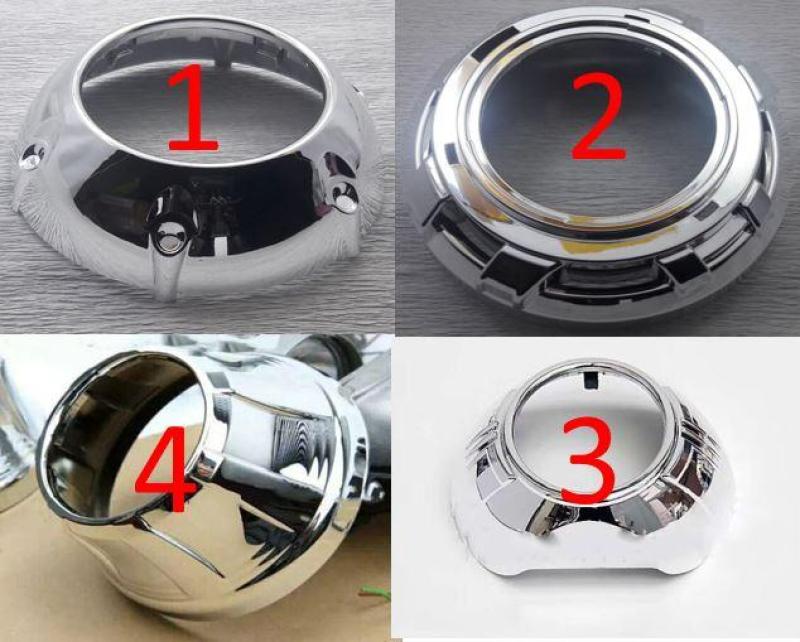 1

2

4

3