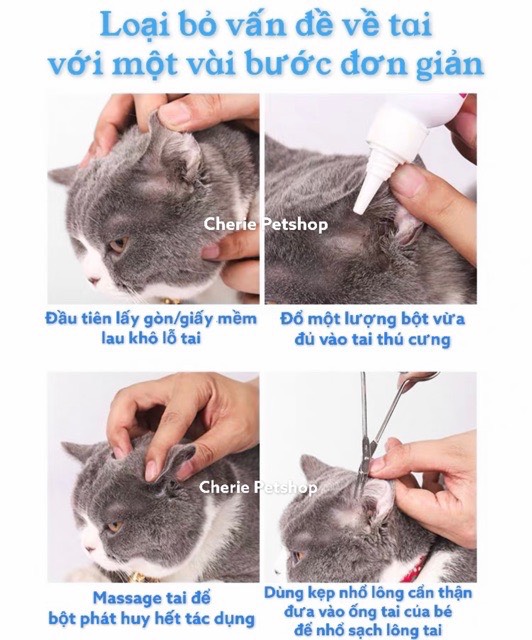 Loại bỏ vấn đề về tai với một vài bước đơn giản

Cherie Petshop

Đầu tiên lấy gòn/giấy mềm lau khô lỗ tai

Đổ một lượng bột vừa đủ vào tai thú cưng

Cherie Petshop

Massage tai để bột phát huy hết tác dụng

Dùng kẹp nhổ lông cẩn thận đưa vào ống tai của bé để nhổ sạch lông tai