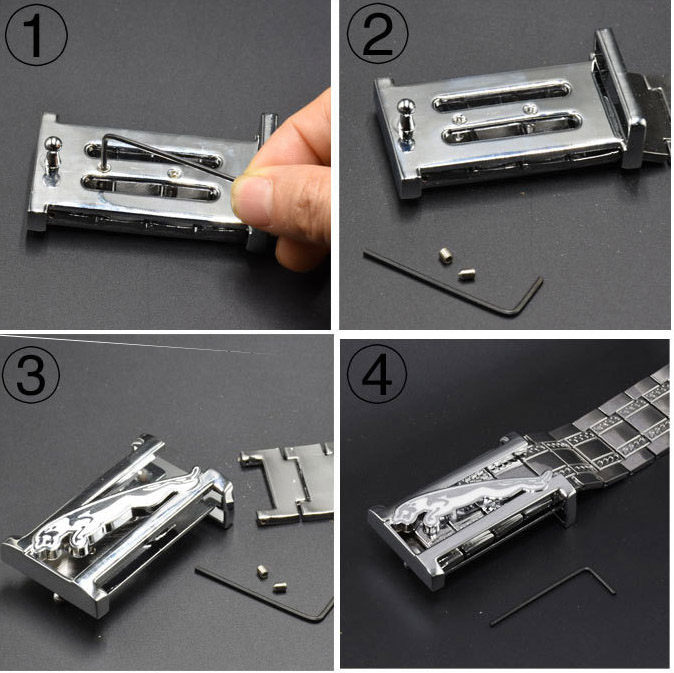 ①

②

③

④