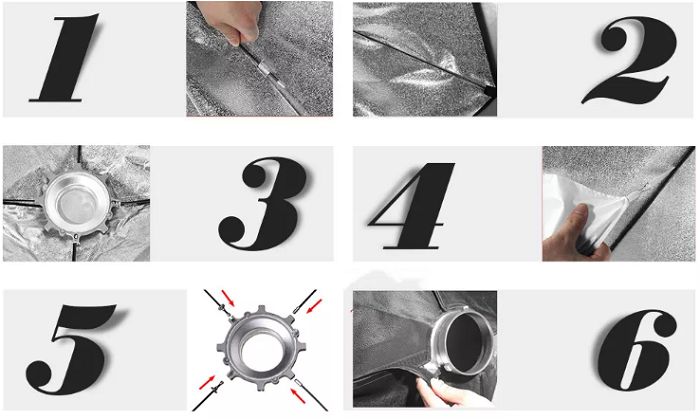 1

2

3

4

5

6