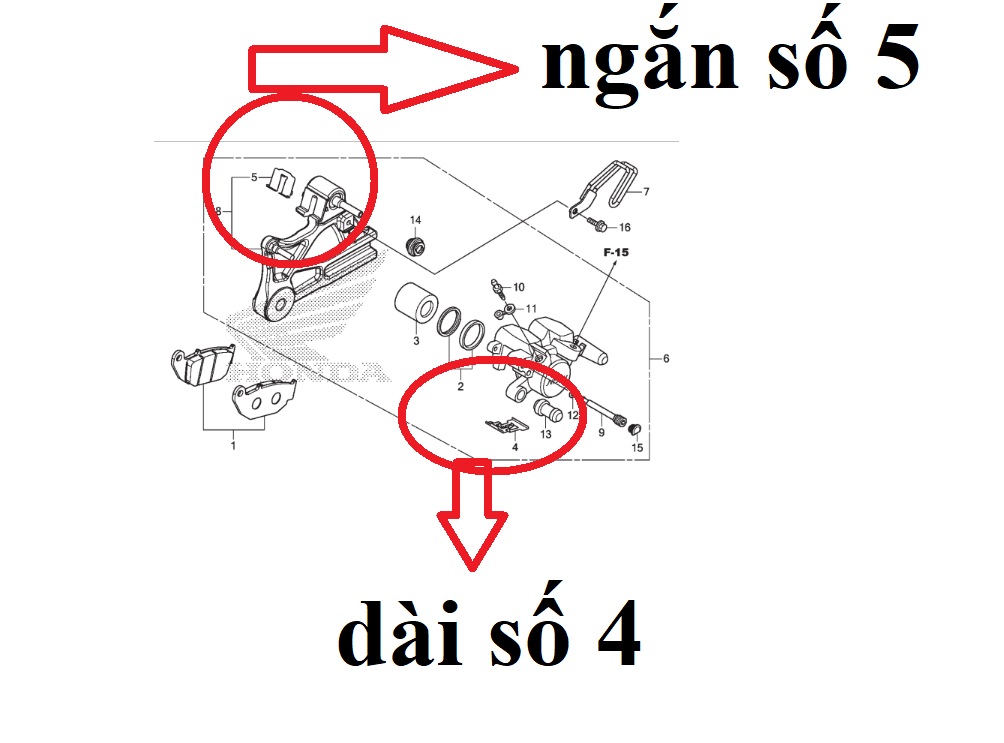 ngắn số 5

5
8
14
7
16
F-15
10
11
3
2
6
HONDA
12
9
13
4
15
1

dài số 4