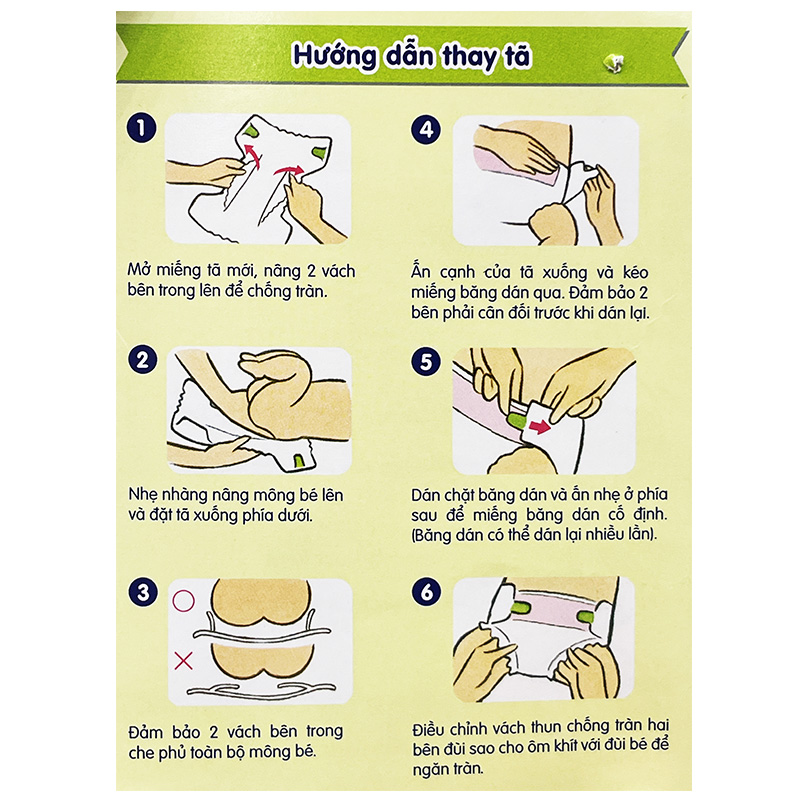 Hướng dẫn thay tã

1

Mở miếng tã mới, nâng 2 vách bên trong lên để chống tràn.

2

Nhẹ nhàng nâng mông bé lên và đặt tã xuống phía dưới.

3

Đảm bảo 2 vách bên trong che phủ toàn bộ mông bé.

4

Ấn cạnh của tã xuống và kéo miếng băng dán qua. Đảm bảo 2 bên phải cân đối trước khi dán lại.

5

Dán chặt băng dán và ấn nhẹ ở phía sau để miếng băng dán cố định. (Băng dán có thể dán lại nhiều lần).

6

Điều chỉnh vách thun chống tràn hai bên đùi sao cho ôm khít với đùi bé để ngăn tràn.