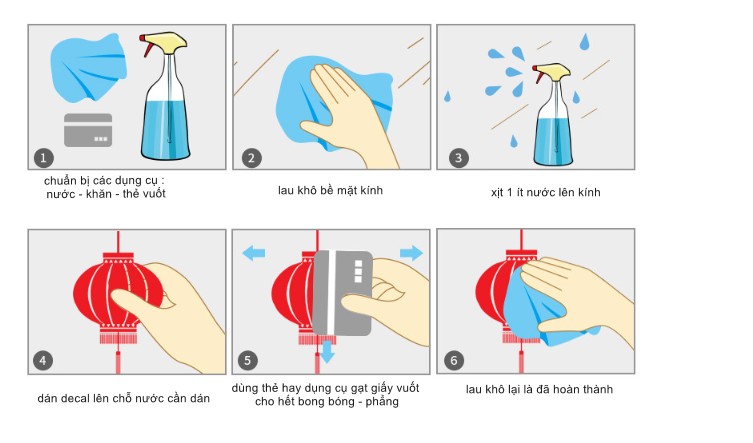 1

chuẩn bị các dụng cụ :
nước - khăn - thẻ vuốt

2

lau khô bề mặt kính

3

xịt 1 ít nước lên kính

4

dán decal lên chỗ nước cần dán

5

dùng thẻ hay dụng cụ gạt giấy vuốt
cho hết bong bóng - phẳng

6

lau khô lại là đã hoàn thành