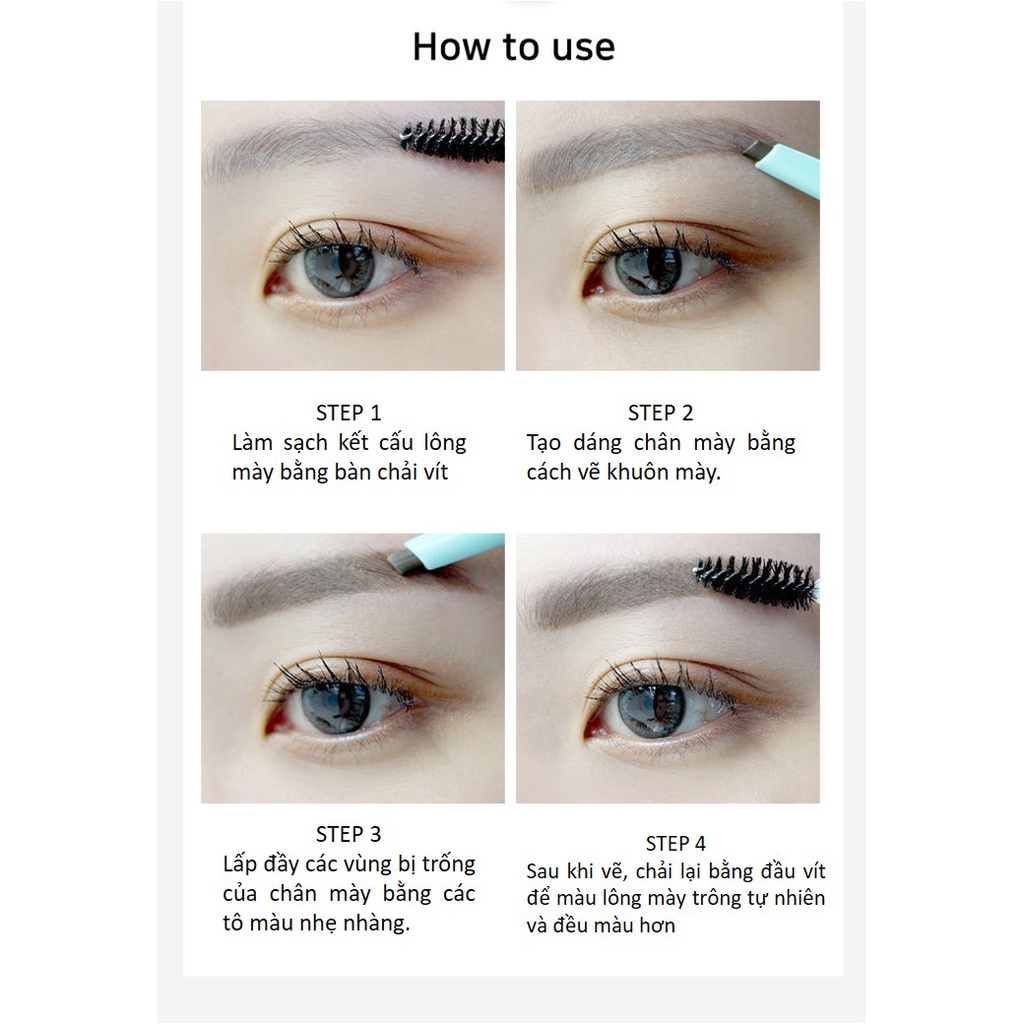 How to use

STEP 1
Làm sạch kết cấu lông mày bằng bàn chải vít

STEP 2
Tạo dáng chân mày bằng cách vẽ khuôn mày.

STEP 3
Lấp đầy các vùng bị trống của chân mày bằng các tô màu nhẹ nhàng.

STEP 4
Sau khi vẽ, chải lại bằng đầu vít để màu lông mày trông tự nhiên và đều màu hơn