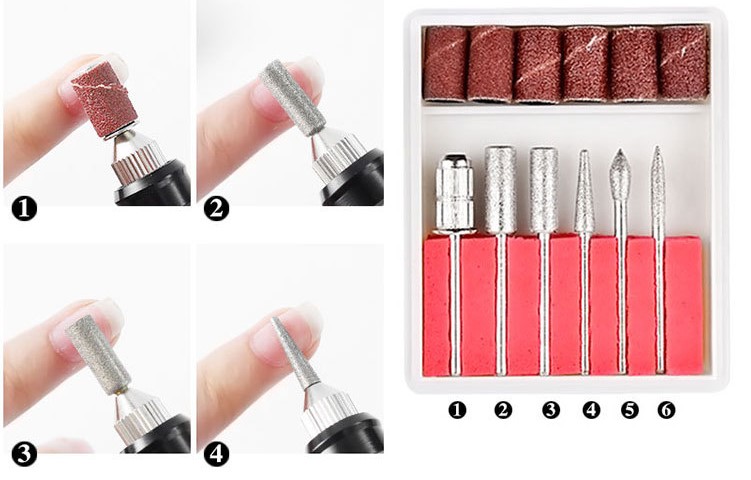 ❶
❷
❸
❹
❶ ❷ ❸ ❹ ❺ ❻