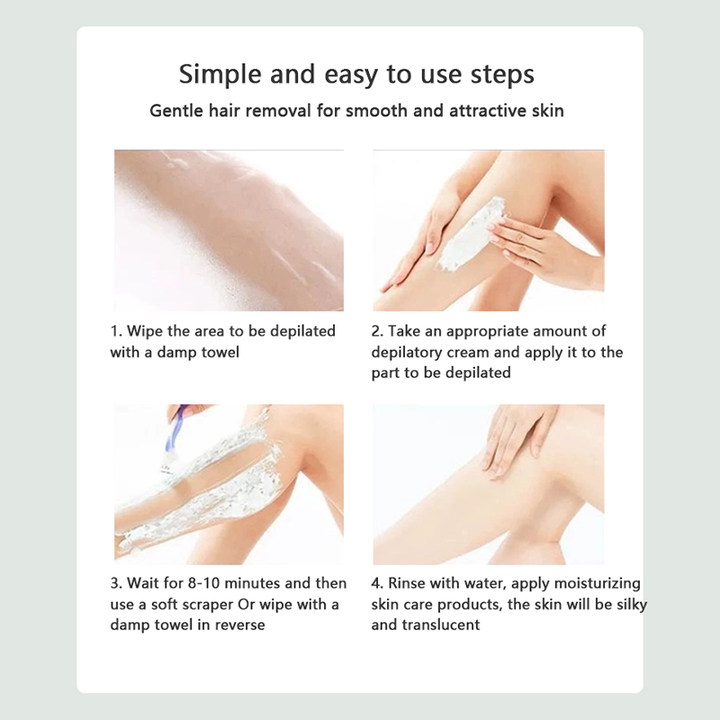 Simple and easy to use steps

Gentle hair removal for smooth and attractive skin

1. Wipe the area to be depilated with a damp towel

2. Take an appropriate amount of depilatory cream and apply it to the part to be depilated

3. Wait for 8-10 minutes and then use a soft scraper Or wipe with a damp towel in reverse

4. Rinse with water, apply moisturizing skin care products, the skin will be silky and translucent