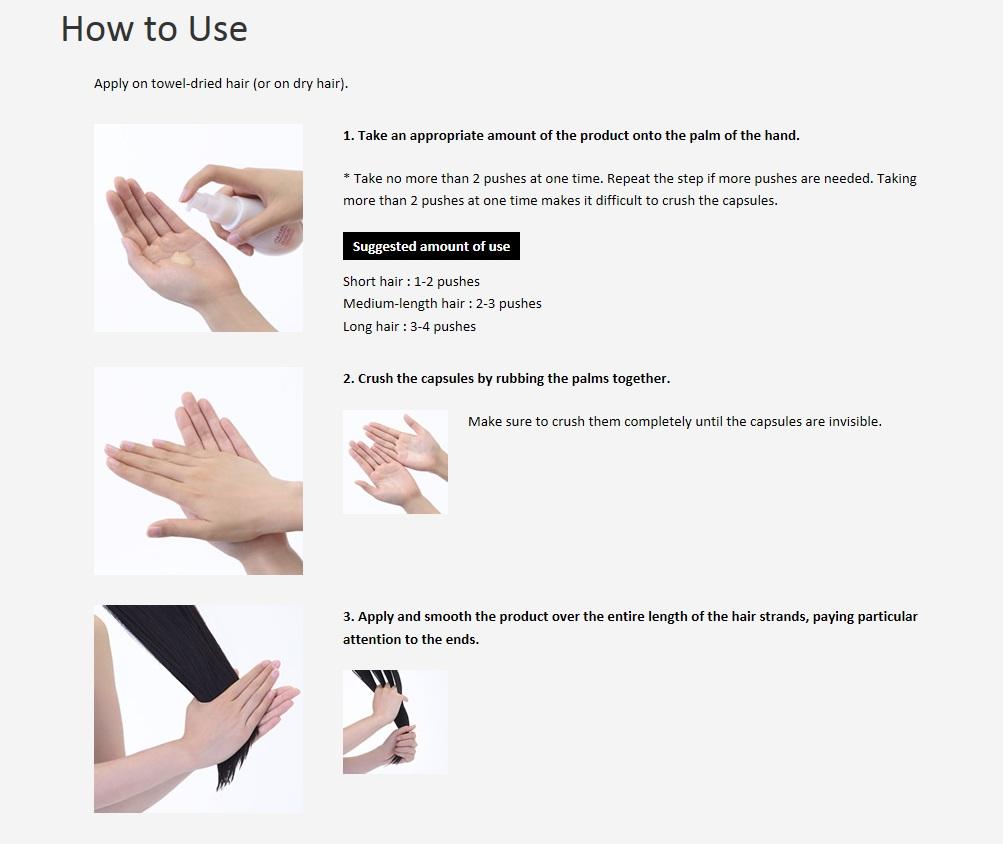 How to Use

Apply on towel-dried hair (or on dry hair).

1. Take an appropriate amount of the product onto the palm of the hand.

* Take no more than 2 pushes at one time. Repeat the step if more pushes are needed. Taking more than 2 pushes at one time makes it difficult to crush the capsules.

Suggested amount of use

Short hair : 1-2 pushes
Medium-length hair : 2-3 pushes
Long hair : 3-4 pushes

2. Crush the capsules by rubbing the palms together.

Make sure to crush them completely until the capsules are invisible.

3. Apply and smooth the product over the entire length of the hair strands, paying particular attention to the ends.