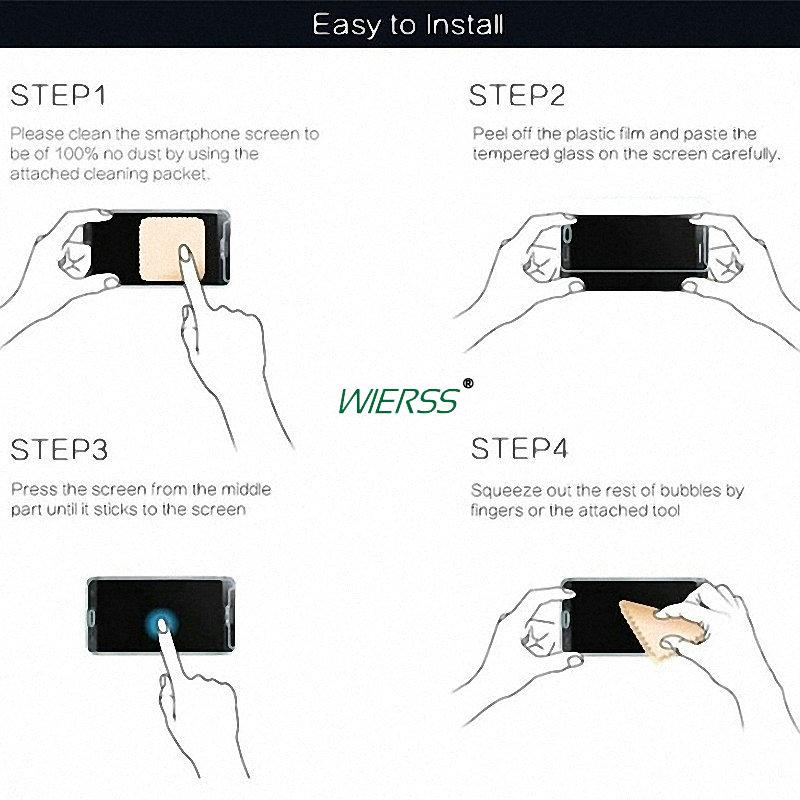 Easy to Install

STEP1

Please clean the smartphone screen to be of 100% no dust by using the attached cleaning packet.

STEP2

Peel off the plastic film and paste the tempered glass on the screen carefully.

WIERSS®

STEP3

Press the screen from the middle part until it sticks to the screen

STEP4

Squeeze out the rest of bubbles by fingers or the attached tool