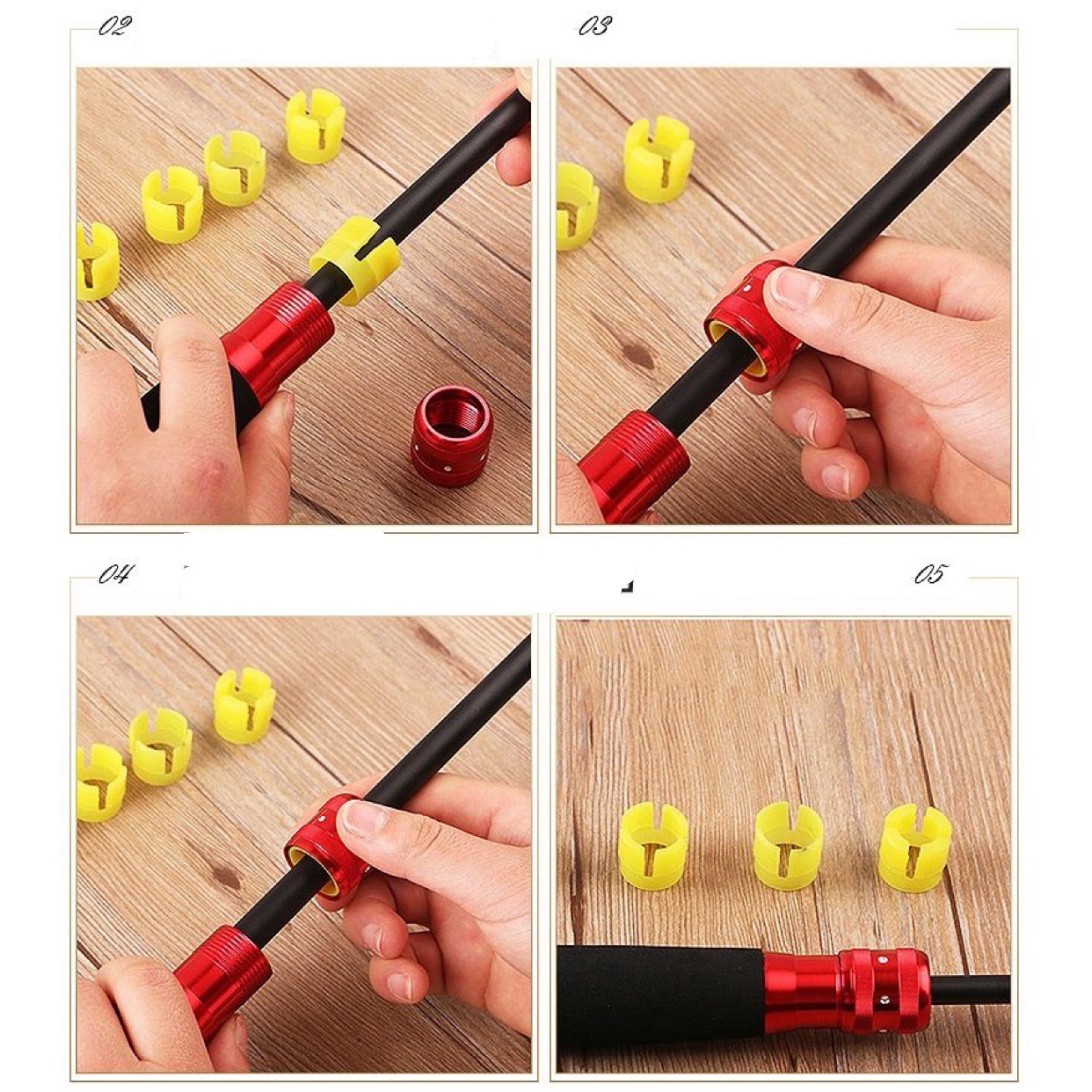 02

03

04

05