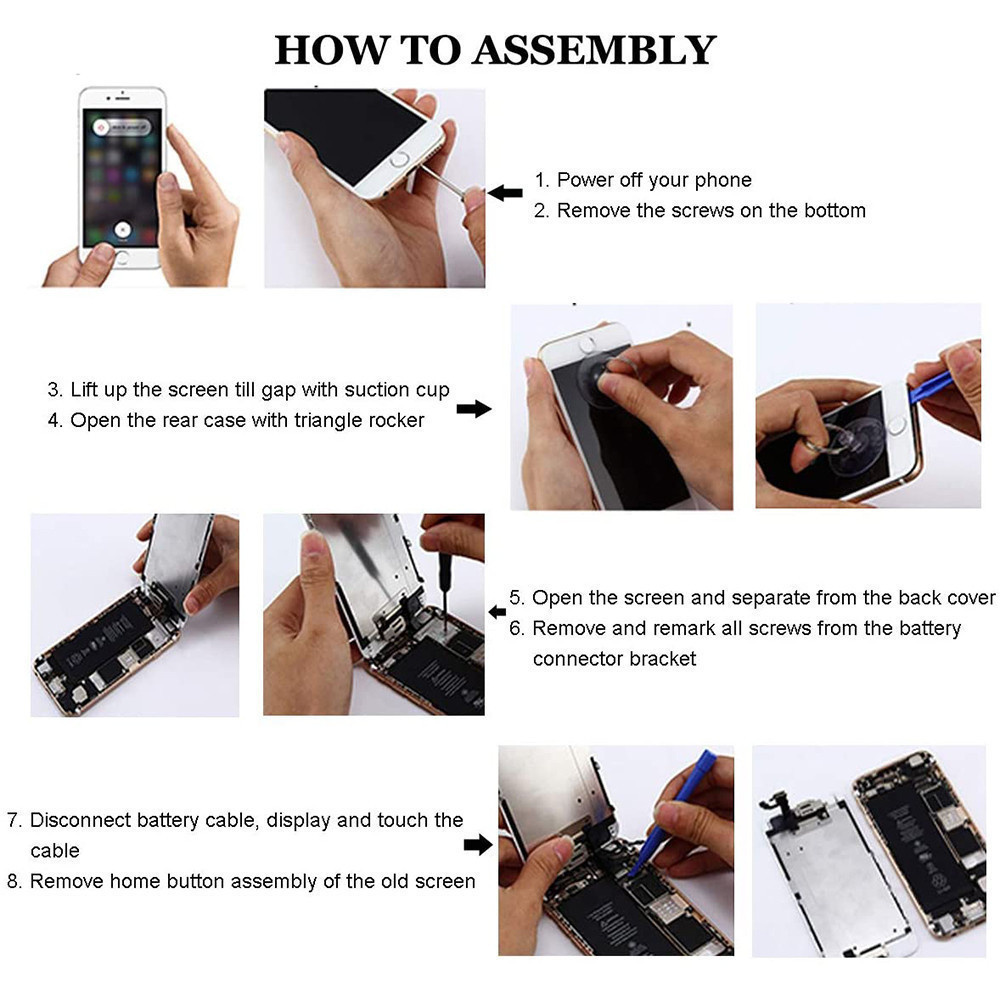 HOW TO ASSEMBLY

1. Power off your phone
2. Remove the screws on the bottom

3. Lift up the screen till gap with suction cup
4. Open the rear case with triangle rocker

5. Open the screen and separate from the back cover
6. Remove and remark all screws from the battery connector bracket

7. Disconnect battery cable, display and touch the cable
8. Remove home button assembly of the old screen