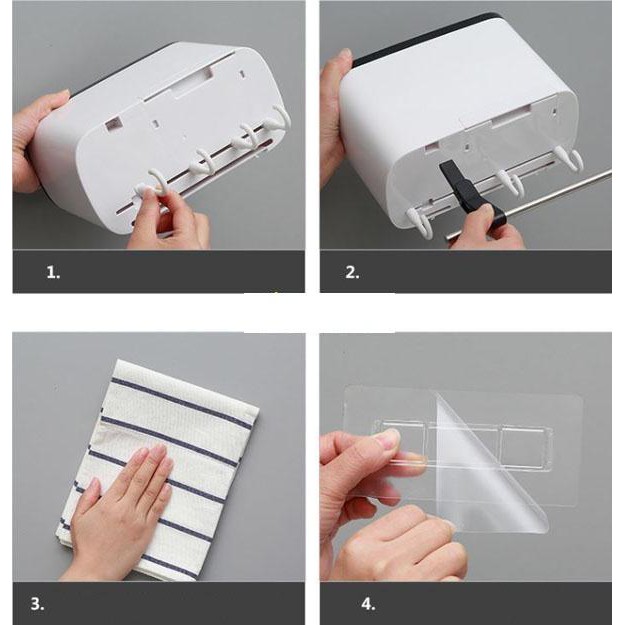 1.

2.

3.

4.