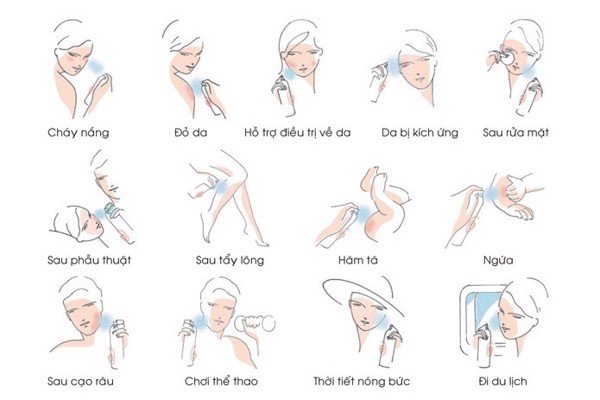 Cháy nắng

Đỏ da

Hỗ trợ điều trị về da

Da bị kích ứng

Sau rửa mặt

Sau phẫu thuật

Sau tẩy lông

Hăm tã

Ngứa

Sau cạo râu

Chơi thể thao

Thời tiết nóng bức

Đi du lịch