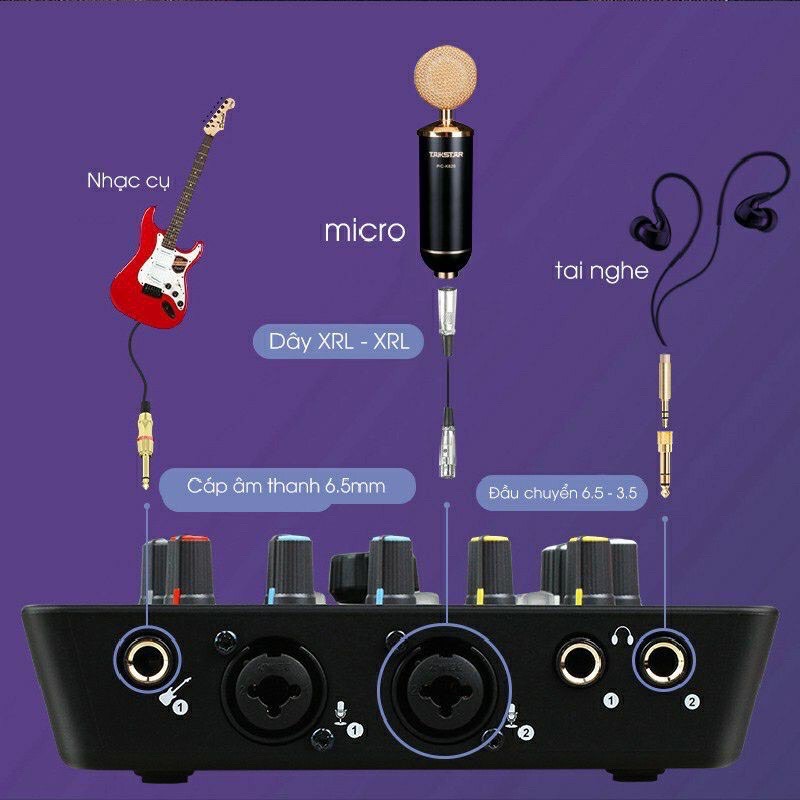 Nhạc cụ

TAKSTAR
PC-K820

micro

tai nghe

Dây XRL - XRL

Cáp âm thanh 6.5mm

Đầu chuyển 6.5 - 3.5

1

1

2

1

2