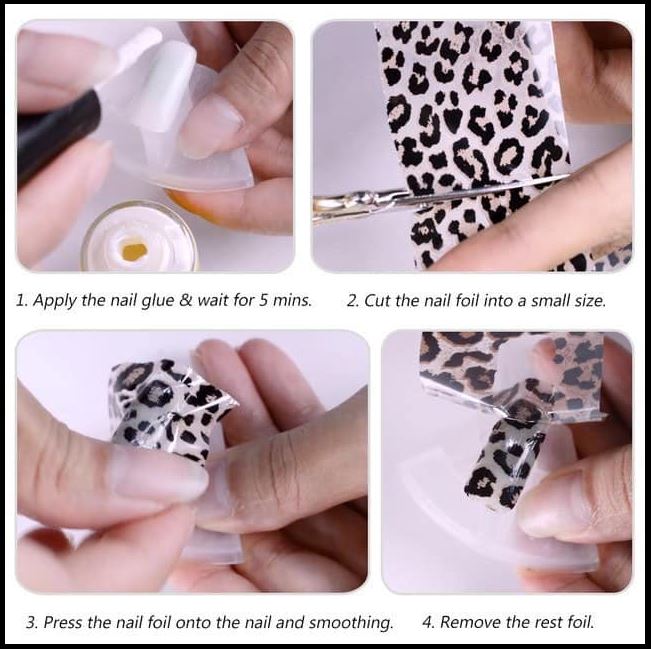 1. Apply the nail glue & wait for 5 mins.

2. Cut the nail foil into a small size.

3. Press the nail foil onto the nail and smoothing.

4. Remove the rest foil.