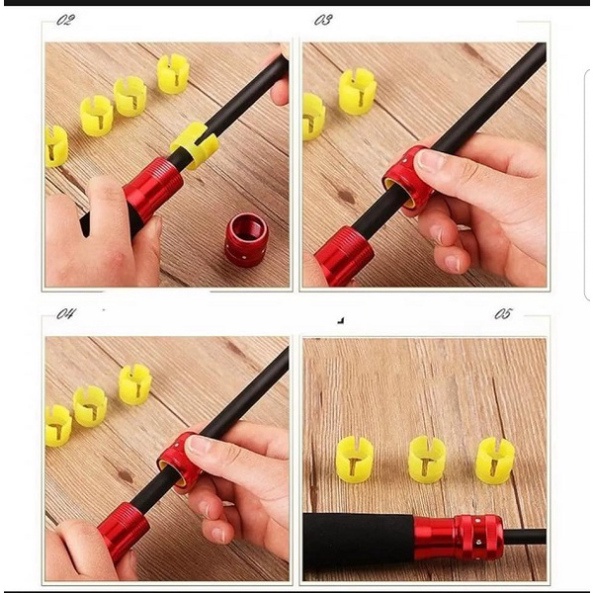 02

03

04

05