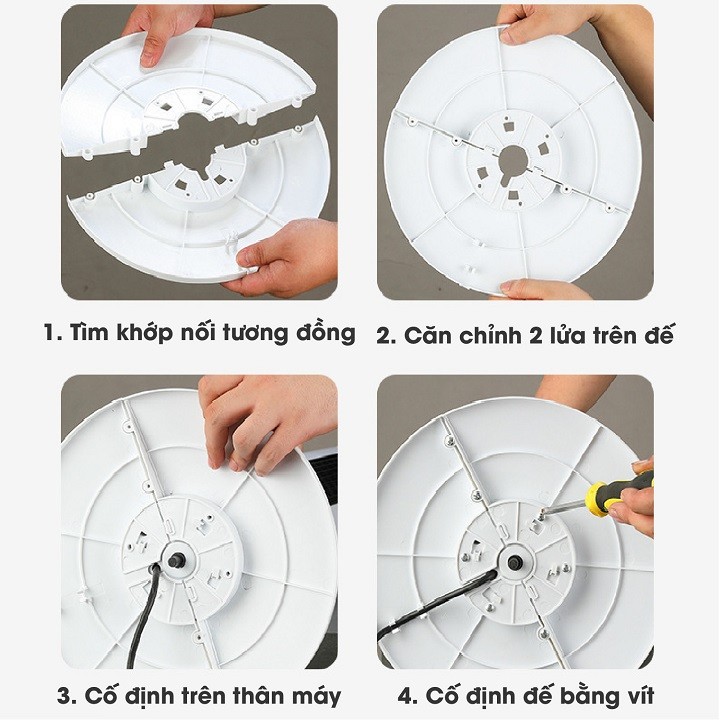 1. Tìm khớp nối tương đồng

2. Căn chỉnh 2 lửa trên đế

3. Cố định trên thân máy

4. Cố định đế bằng vít