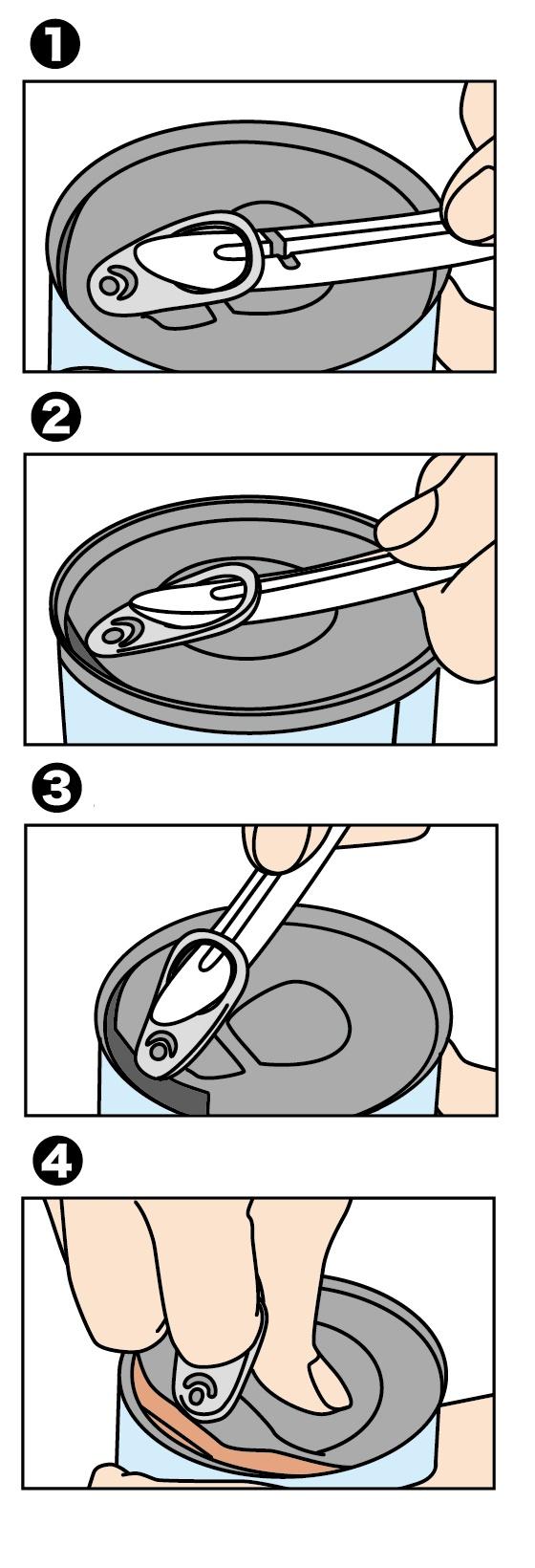 ❶

❷

❸

❹