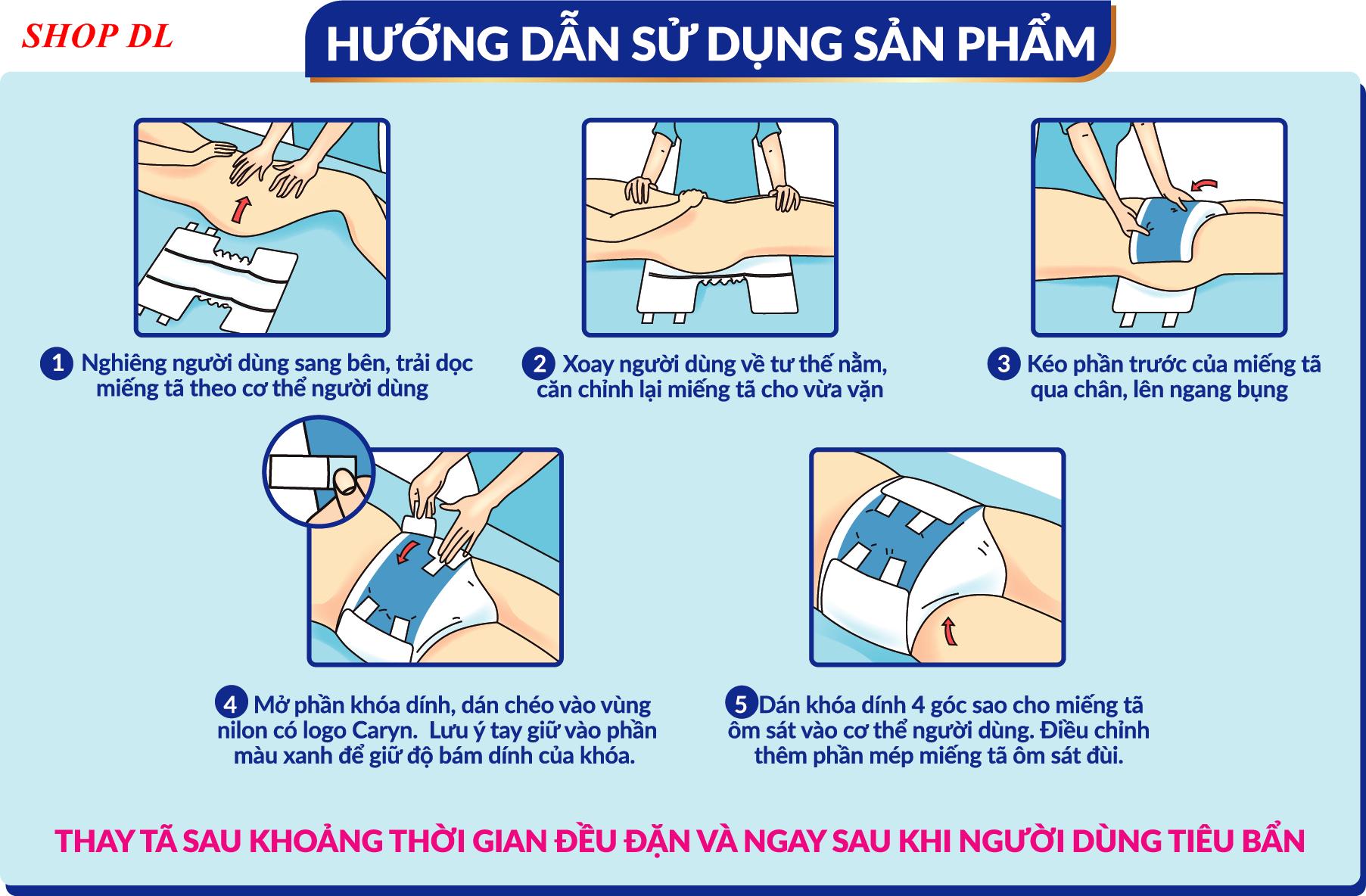 SHOP DL

HƯỚNG DẪN SỬ DỤNG SẢN PHẨM

1 Nghiêng người dùng sang bên, trải dọc miếng tã theo cơ thể người dùng

2 Xoay người dùng về tư thế nằm, căn chỉnh lại miếng tã cho vừa vặn

3 Kéo phần trước của miếng tã qua chân, lên ngang bụng

4 Mở phần khóa dính, dán chéo vào vùng nilon có logo Caryn. Lưu ý tay giữ vào phần màu xanh để giữ độ bám dính của khóa.

5 Dán khóa dính 4 góc sao cho miếng tã ôm sát vào cơ thể người dùng. Điều chỉnh thêm phần mép miếng tã ôm sát đùi.

THAY TÃ SAU KHOẢNG THỜI GIAN ĐỀU ĐẶN VÀ NGAY SAU KHI NGƯỜI DÙNG TIÊU BẨN