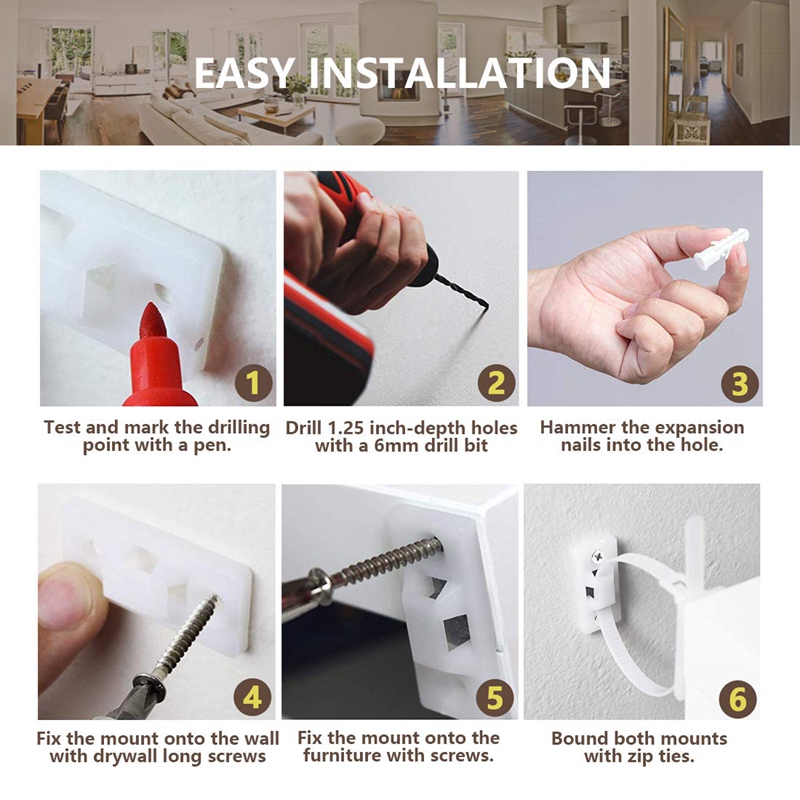 EASY INSTALLATION

1
Test and mark the drilling point with a pen.

2
Drill 1.25 inch-depth holes with a 6mm drill bit

3
Hammer the expansion nails into the hole.

4
Fix the mount onto the wall with drywall long screws

5
Fix the mount onto the furniture with screws.

6
Bound both mounts with zip ties.