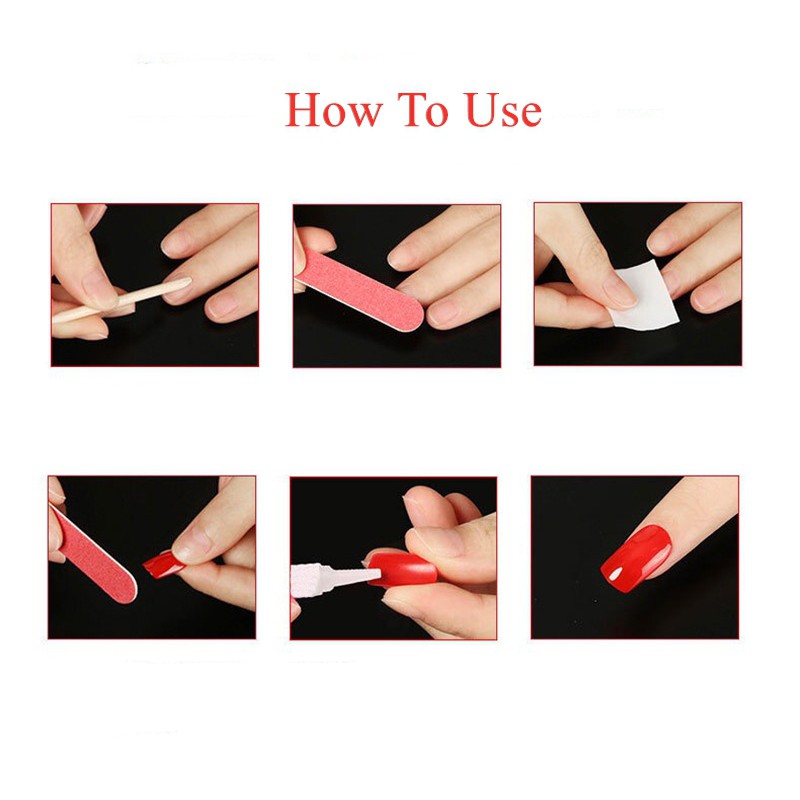 How To Use