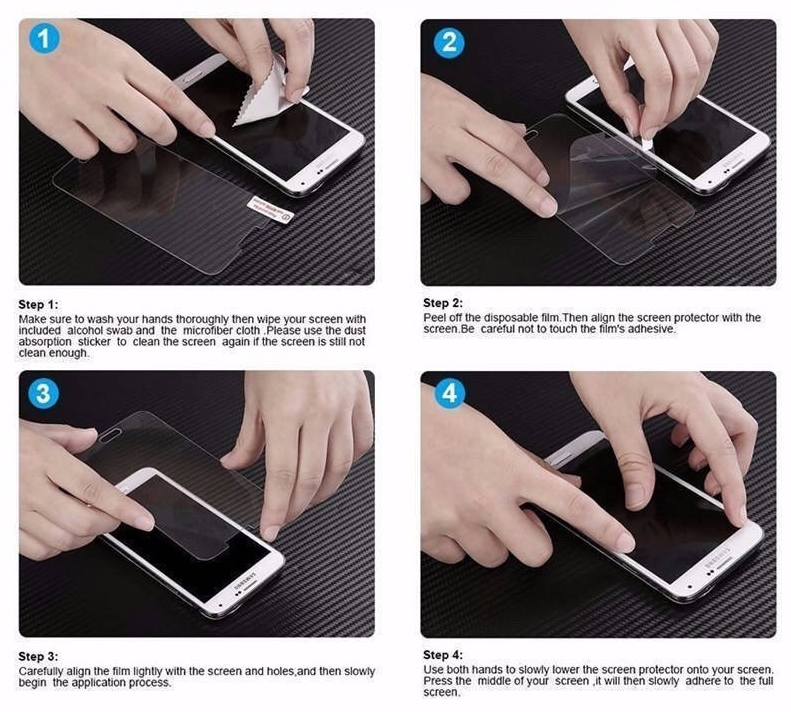 1

Step 1:
Make sure to wash your hands thoroughly then wipe your screen with included alcohol swab and the microfiber cloth .Please use the dust absorption sticker to clean the screen again if the screen is still not clean enough.

2

Step 2:
Peel off the disposable film.Then align the screen protector with the screen.Be careful not to touch the film's adhesive.

3

Step 3:
Carefully align the film lightly with the screen and holes,and then slowly begin the application process.

4

Step 4:
Use both hands to slowly lower the screen protector onto your screen. Press the middle of your screen ,it will then slowly adhere to the full screen.