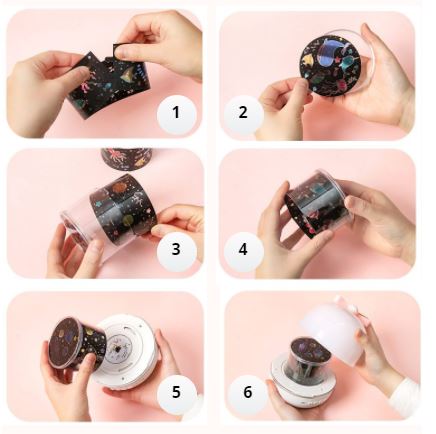 1

2

3

4

5

6