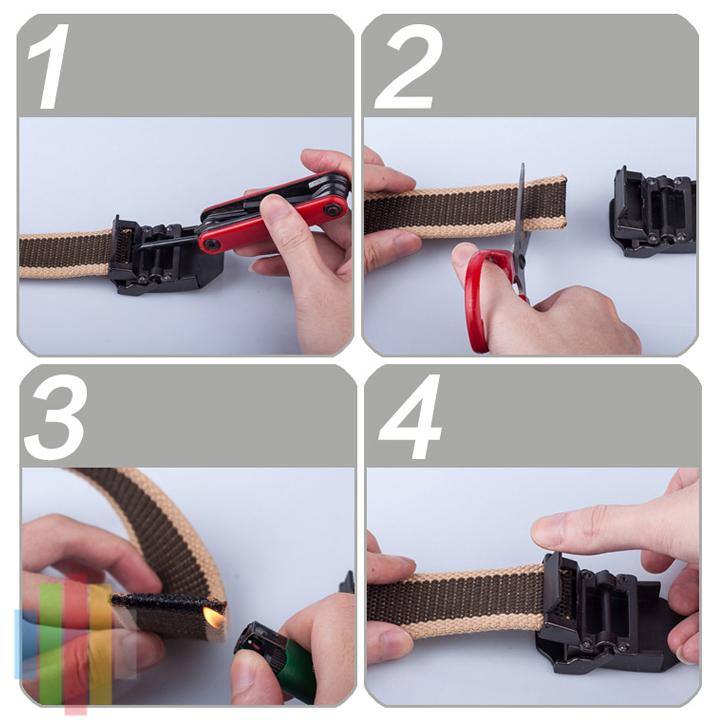 1

2

3

4