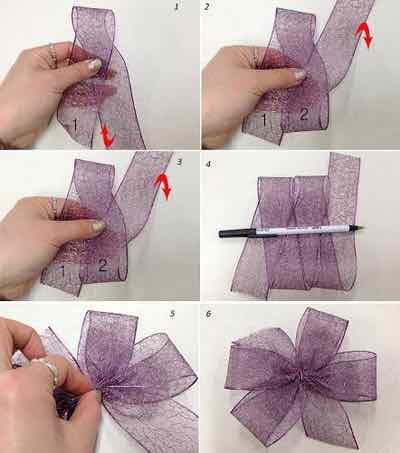 1
1

2
1 2

3
1 2

4

5

6