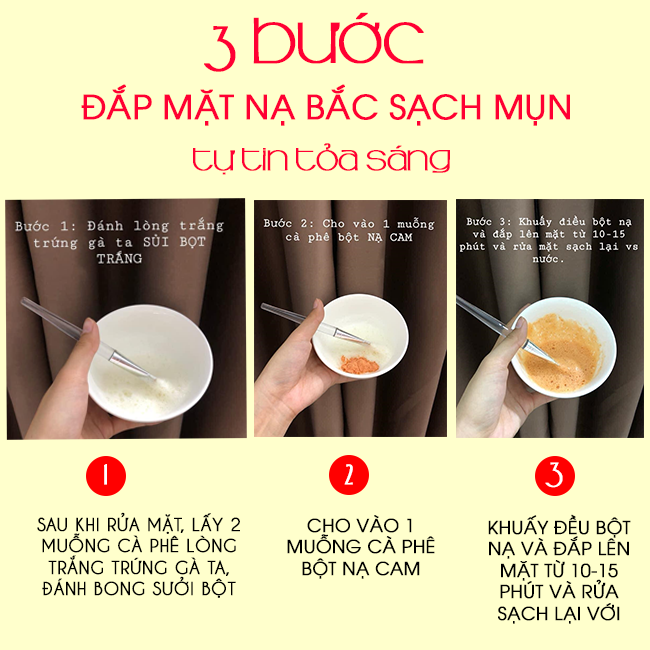 3 BƯỚC

ĐẮP MẶT NẠ BẮC SẠCH MỤN

tự tin tỏa sáng

Bước 1: Đánh lòng trắng trứng gà ta SỦI BỌT TRẮNG

Bước 2: Cho vào 1 muỗng cà phê bột NẠ CAM

Bước 3: Khuấy điều bột nạ và đắp lên mặt từ 10-15 phút và rửa mặt sạch lại vs nước.

1

SAU KHI RỬA MẶT, LẤY 2 MUỖNG CÀ PHÊ LÒNG TRẮNG TRỨNG GÀ TA, ĐÁNH BONG SUỞI BỘT

2

CHO VÀO 1 MUỖNG CÀ PHÊ BỘT NẠ CAM

3

KHUẤY ĐỀU BỘT NẠ VÀ ĐẮP LÊN MẶT TỪ 10-15 PHÚT VÀ RỬA SẠCH LẠI VỚI