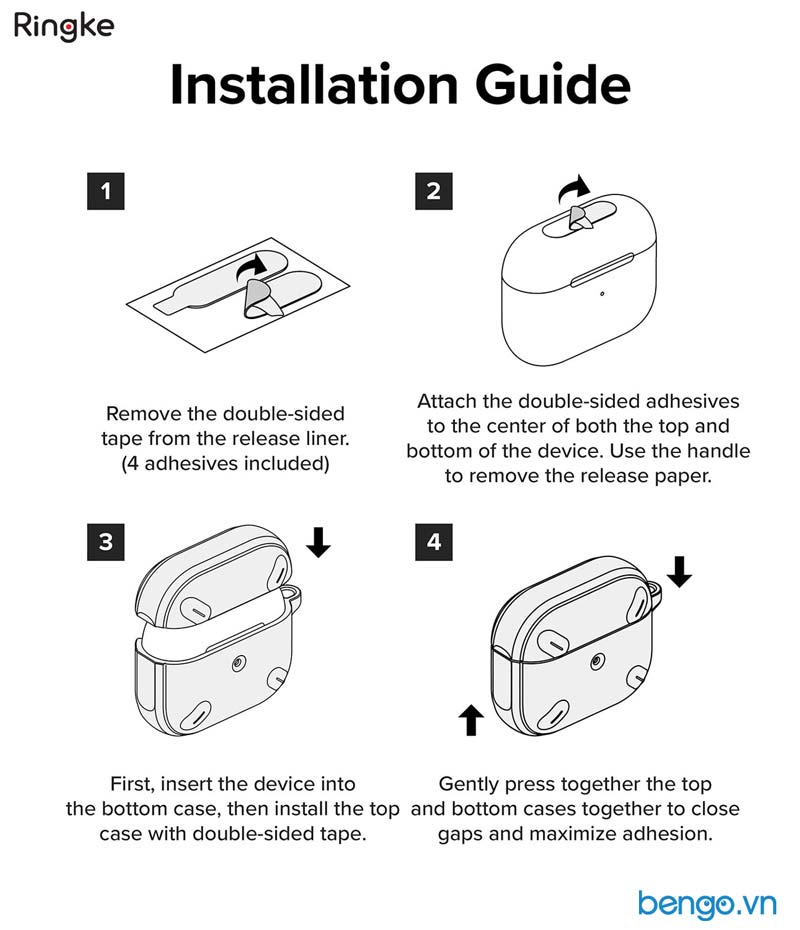 Ringke

Installation Guide

1

Remove the double-sided tape from the release liner. (4 adhesives included)

2

Attach the double-sided adhesives to the center of both the top and bottom of the device. Use the handle to remove the release paper.

3

First, insert the device into the bottom case, then install the top case with double-sided tape.

4

Gently press together the top and bottom cases together to close gaps and maximize adhesion.

bengo.vn