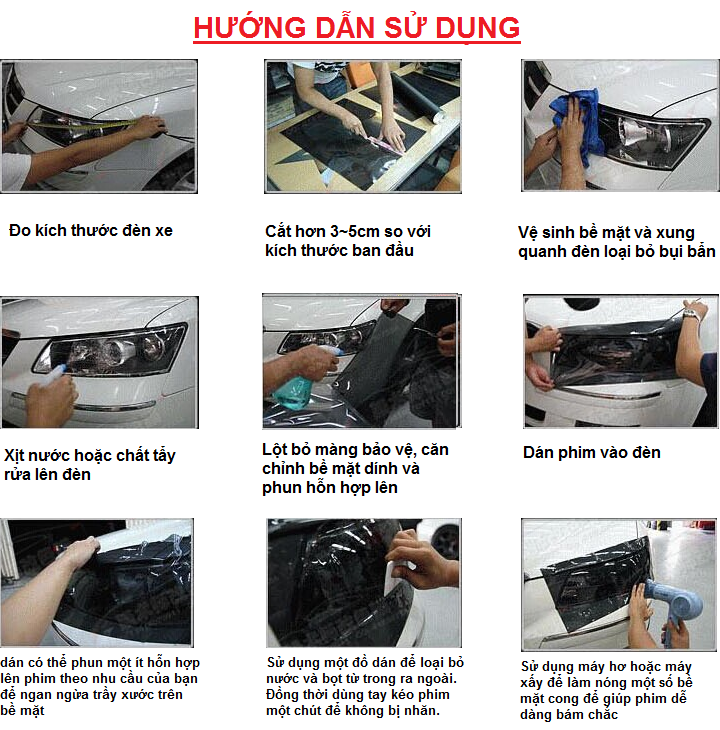 HƯỚNG DẪN SỬ DỤNG

Đo kích thước đèn xe

Cắt hơn 3~5cm so với kích thước ban đầu

Vệ sinh bề mặt và xung quanh đèn loại bỏ bụi bẩn

Xịt nước hoặc chất tẩy rửa lên đèn

Lột bỏ màng bảo vệ, căn chỉnh bề mặt dính và phun hỗn hợp lên

Dán phim vào đèn

dán có thể phun một ít hỗn hợp lên phim theo nhu cầu của bạn để ngan ngừa trầy xước trên bề mặt

Sử dụng một đồ dán để loại bỏ nước và bọt từ trong ra ngoài. Đồng thời dùng tay kéo phim một chút để không bị nhăn.

Sử dụng máy hơ hoặc máy xấy để làm nóng một số bề mặt cong để giúp phim dễ dàng bám chắc