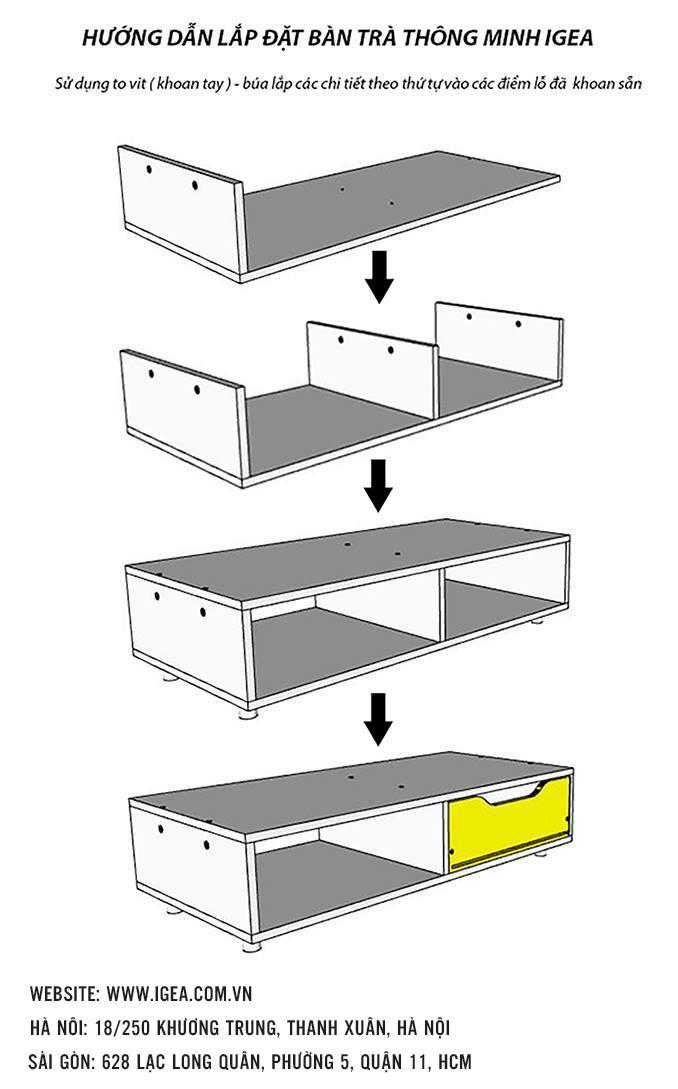 HƯỚNG DẪN LẮP ĐẶT BÀN TRÀ THÔNG MINH IGEA

Sử dụng to vít ( khoan tay ) - búa lắp các chi tiết theo thứ tự vào các điểm lỗ đã khoan sẵn

WEBSITE: WWW.IGEA.COM.VN
HÀ NÔI: 18/250 KHƯƠNG TRUNG, THANH XUÂN, HÀ NỘI
SÀI GÒN: 628 LẠC LONG QUÂN, PHƯỜNG 5, QUẬN 11, HCM