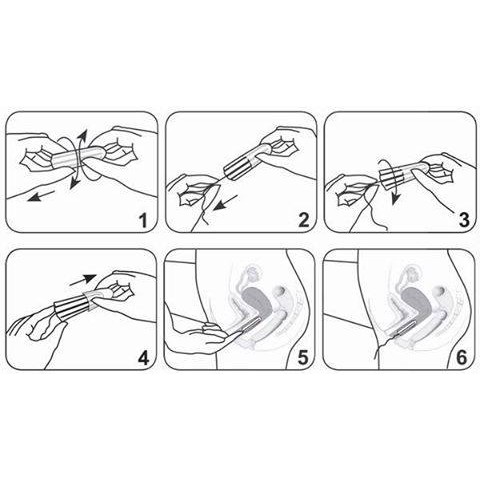 1

2

3

4

5

6